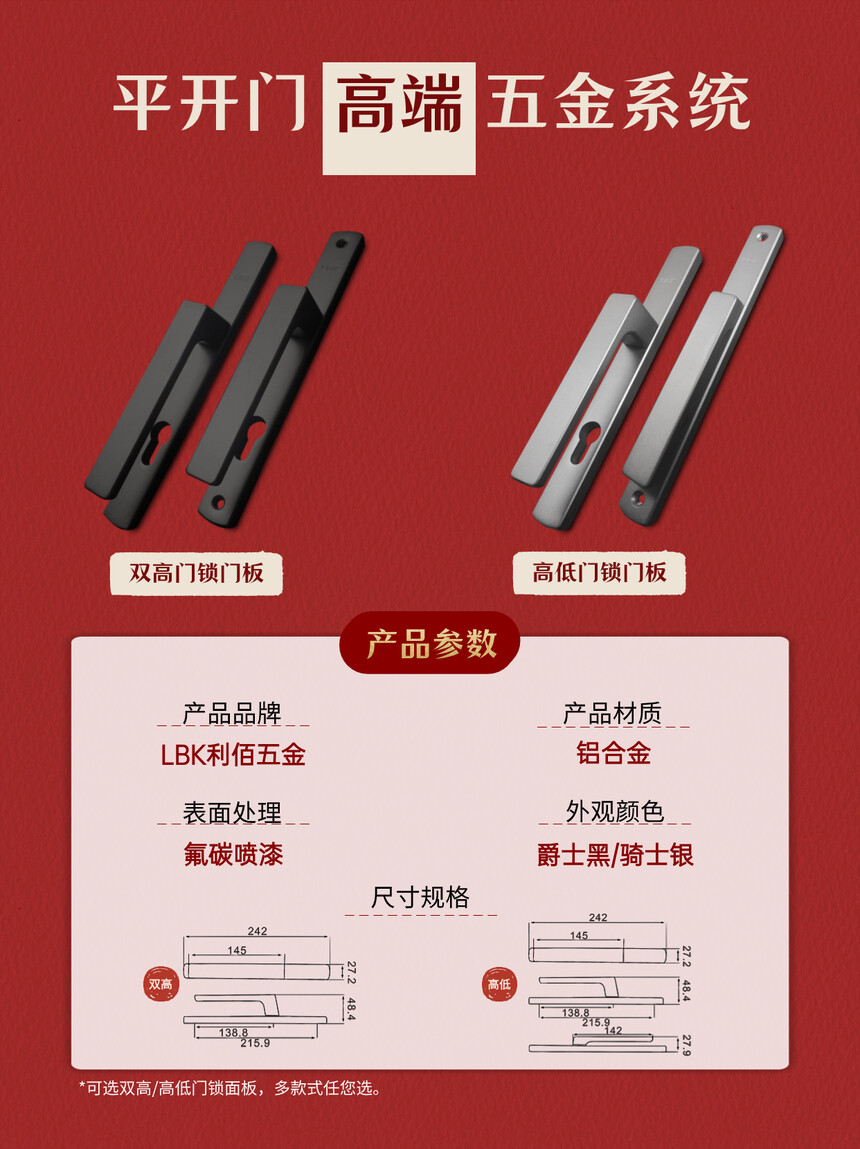 平开门 高端 五金系统

双高门锁门板

高低门锁门板

产品参数

产品品牌
LBK利佰五金

产品材质
铝合金

表面处理
氟碳喷漆

外观颜色
爵士黑/骑士银

尺寸规格

双高
242
145
27.2
48.4
138.8
215.9

高低
242
145
27.2
48.4
138.8
215.9
142
27.9

*可选双高/高低门锁面板，多款式任您选。