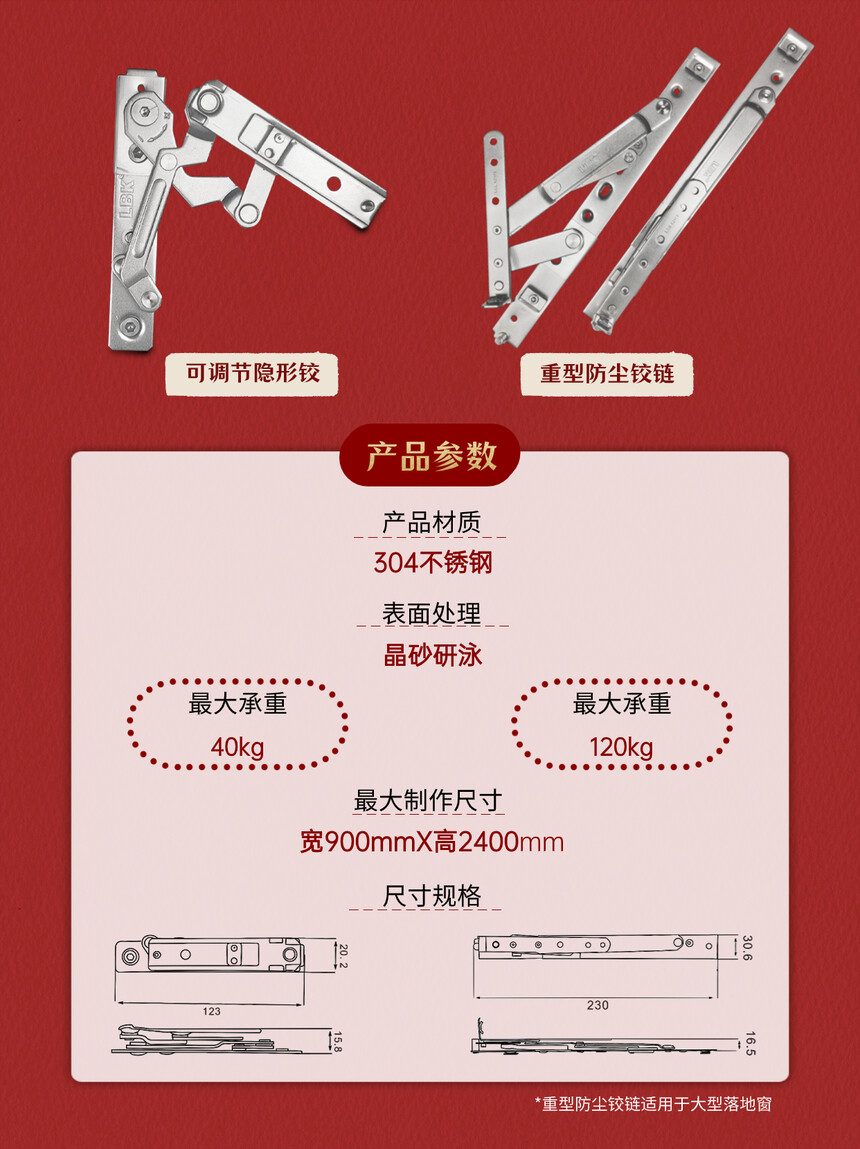 LBK

可调节隐形铰

重型防尘铰链

产品参数

产品材质

304不锈钢

表面处理

晶砂研泳

最大承重

40kg

最大承重

120kg

最大制作尺寸

宽900mmX高2400mm

尺寸规格

20.2

123

15.8

30.6

230

16.5

*重型防尘铰链适用于大型落地窗