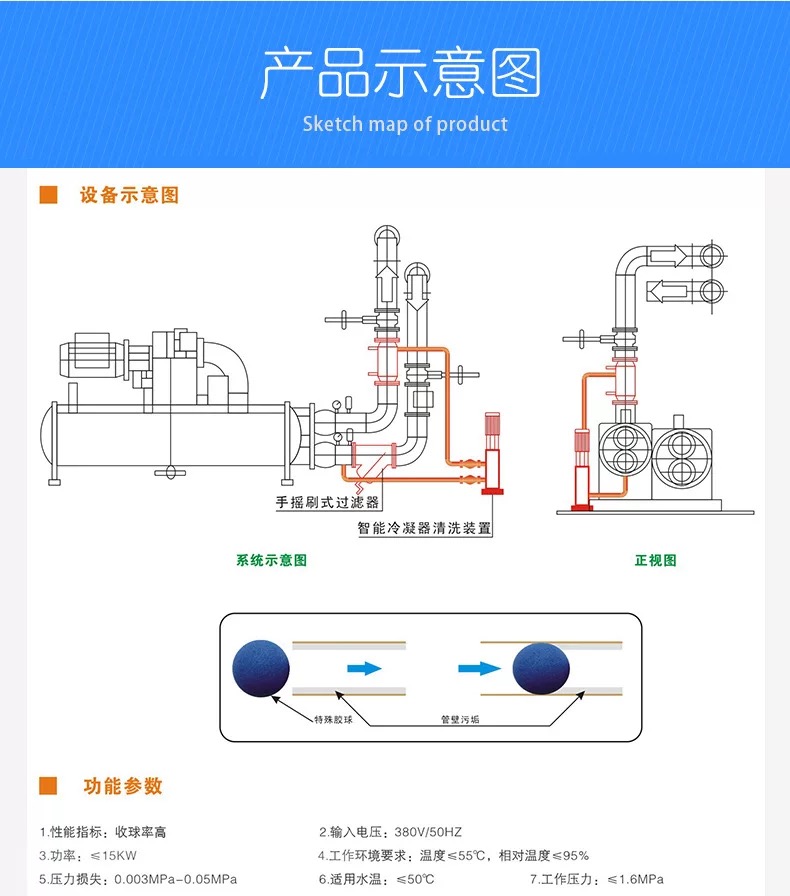 产品示意图
Sketch map of product

设备示意图

手摇刷式过滤器
智能冷凝器清洗装置

系统示意图

正视图

特殊胶球
管壁污垢

功能参数

1.性能指标：收球率高
2.输入电压：380V/50HZ
3.功率：≤15KW
4.工作环境要求：温度≤55℃，相对温度≤95%
5.压力损失：0.003MPa-0.05MPa
6.适用水温：≤50℃
7.工作压力：≤1.6MPa