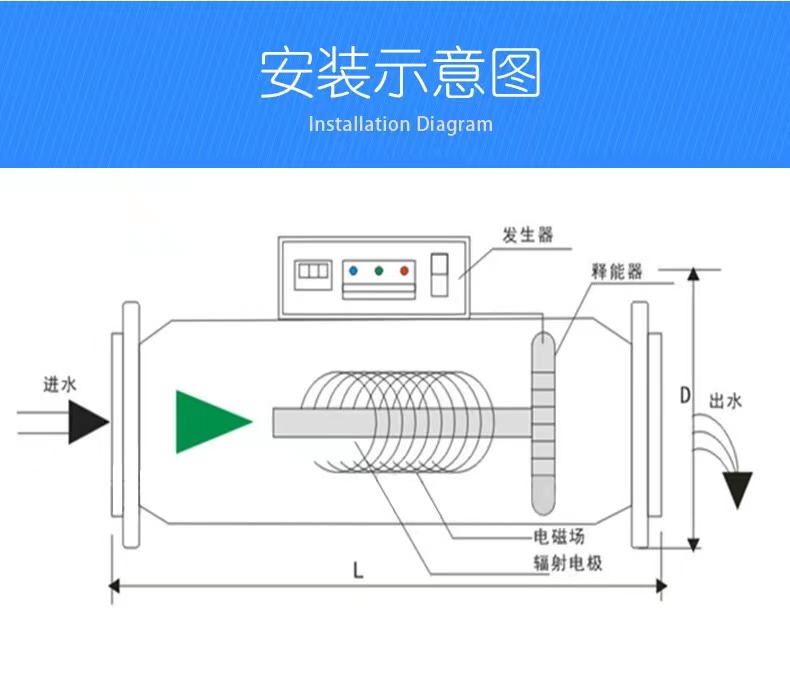 安装示意图
Installation Diagram

发生器
释能器
进水
D
出水
电磁场
辐射电极
L