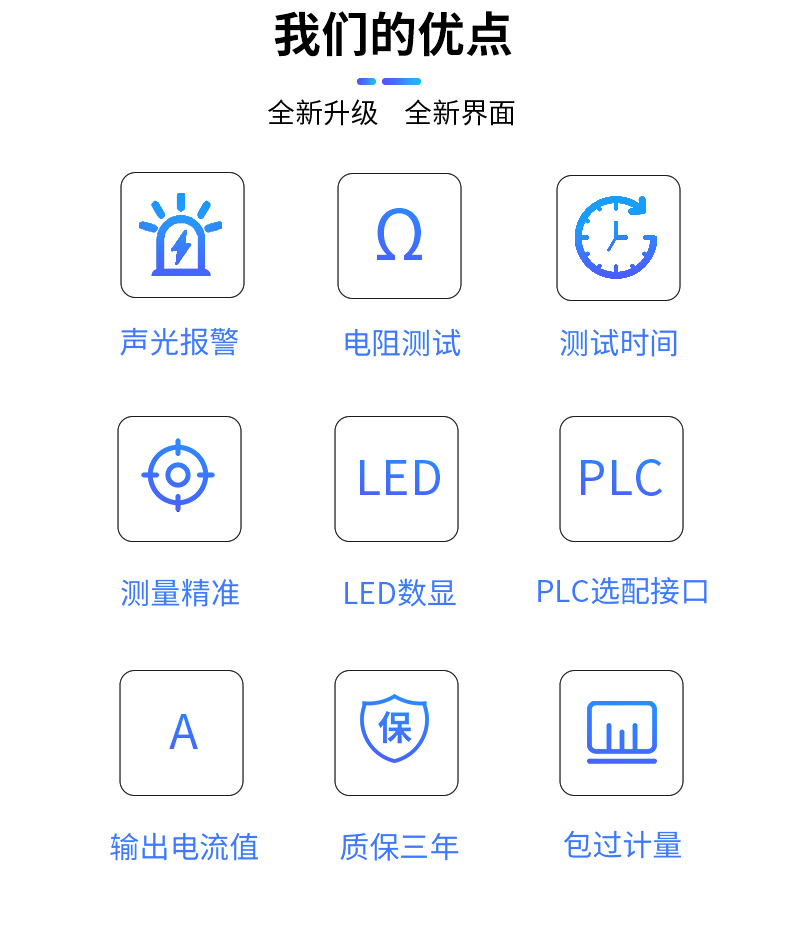 我们的优点

全新升级 全新界面

声光报警

Ω

电阻测试

测试时间

测量精准

LED

LED数显

PLC

PLC选配接口

A

输出电流值

保

质保三年

包过计量