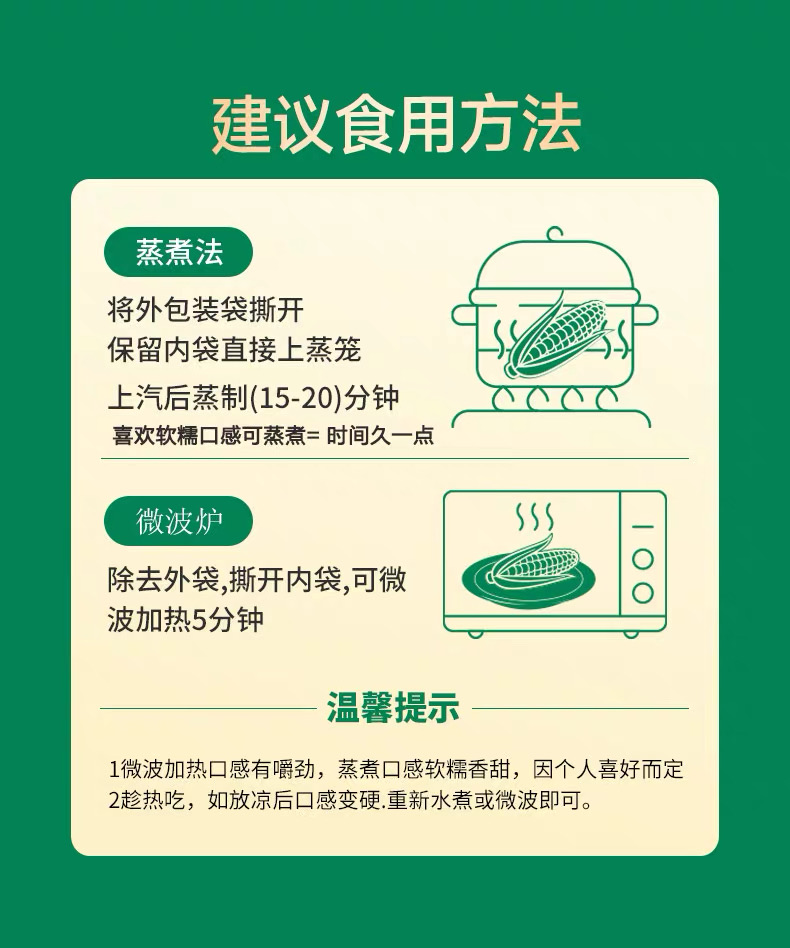 建议食用方法

蒸煮法

将外包装袋撕开
保留内袋直接上蒸笼
上汽后蒸制(15-20)分钟
喜欢软糯口感可蒸煮= 时间久一点

微波炉

除去外袋,撕开内袋,可微波加热5分钟

温馨提示

1微波加热口感有嚼劲，蒸煮口感软糯香甜，因个人喜好而定
2趁热吃，如放凉后口感变硬.重新水煮或微波即可。