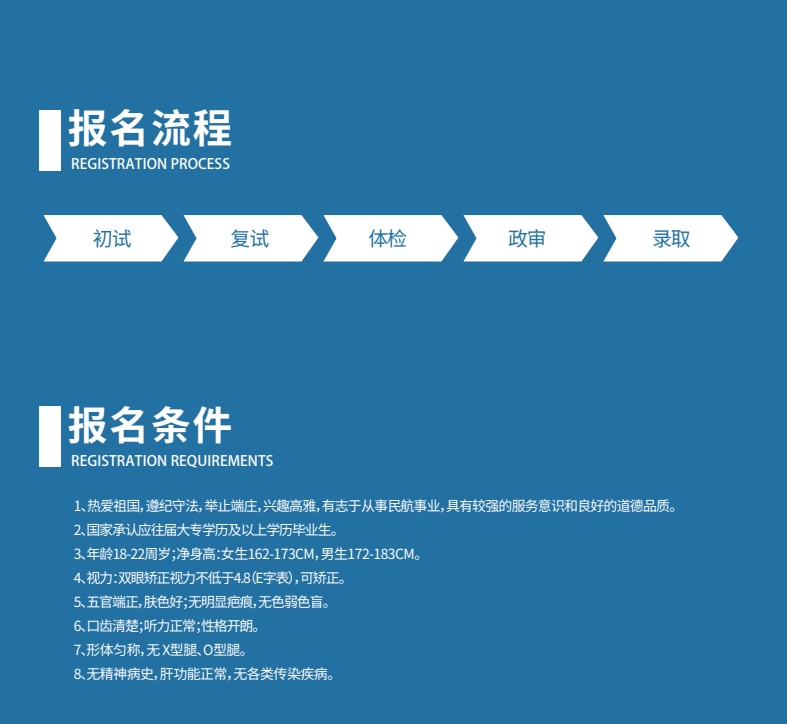 报名流程
REGISTRATION PROCESS

初试

复试

体检

政审

录取

报名条件
REGISTRATION REQUIREMENTS

1、热爱祖国，遵纪守法，举止端庄，兴趣高雅，有志于从事民航事业，具有较强的服务意识和良好的道德品质。

2、国家承认应往届大专学历及以上学历毕业生。

3、年龄18-22周岁；净身高：女生162-173CM，男生172-183CM。

4、视力：双眼矫正视力不低于4.8（E字表），可矫正。

5、五官端正，肤色好；无明显疤痕，无色弱色盲。

6、口齿清楚；听力正常；性格开朗。

7、形体匀称，无X型腿、O型腿。

8、无精神病史，肝功能正常，无各类传染疾病。