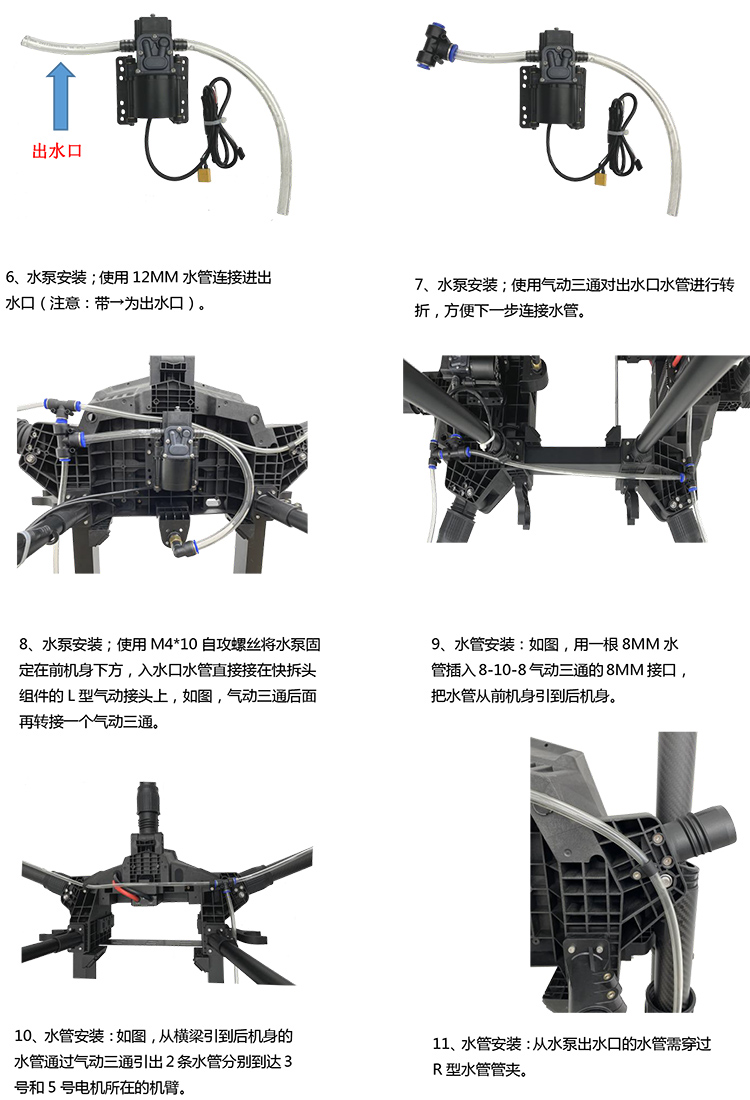 出水口

6、水泵安装；使用 12MM 水管连接进出水口（注意：带→为出水口）。

7、水泵安装；使用气动三通对出水口水管进行转折，方便下一步连接水管。

8、水泵安装；使用 M4*10 自攻螺丝将水泵固定在前机身下方，入水口水管直接接在快拆头组件的 L 型气动接头上，如图，气动三通后面再转接一个气动三通。

9、水管安装：如图，用一根 8MM 水管插入 8-10-8 气动三通的 8MM 接口，把水管从前机身引到后机身。

10、水管安装：如图，从横梁引到后机身的水管通过气动三通引出 2 条水管分别到达 3 号和 5 号电机所在的机臂。

11、水管安装：从水泵出水口的水管需穿过 R 型水管管夹。