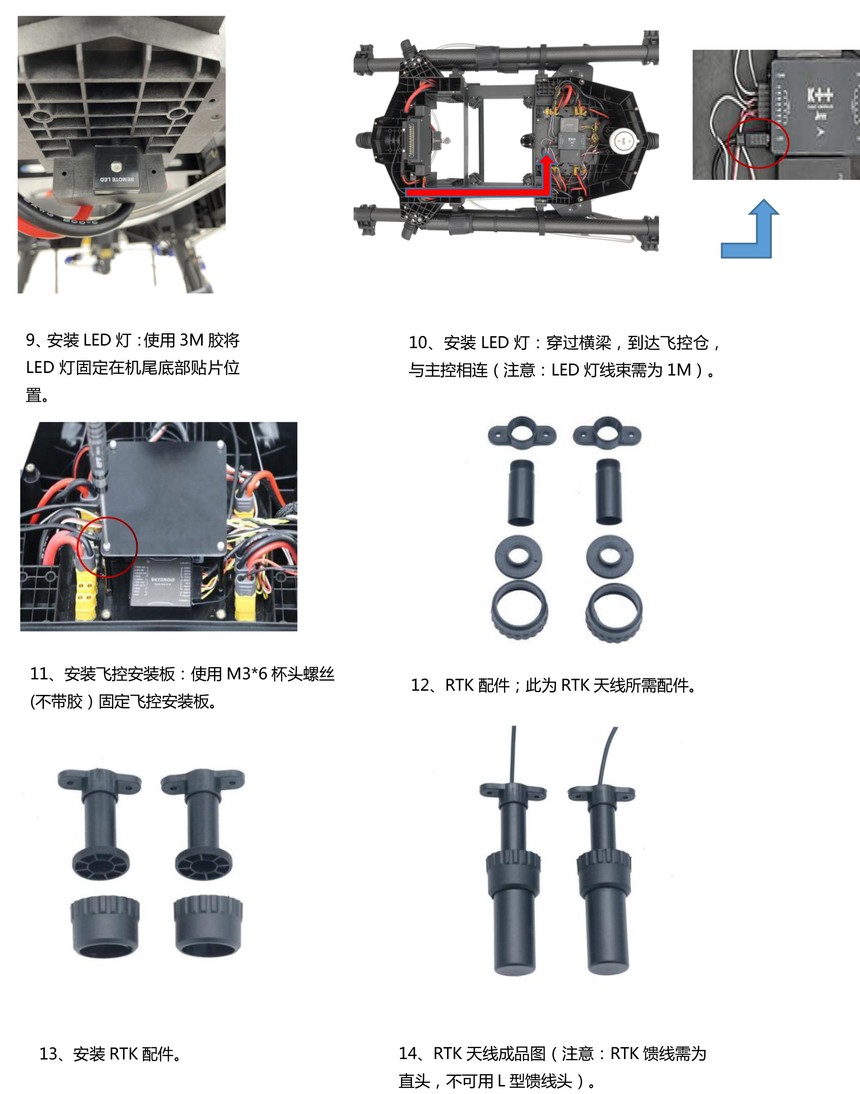 REMOTE LED

K++

9、安装 LED 灯：使用 3M 胶将 LED 灯固定在机尾底部贴片位置。

10、安装 LED 灯：穿过横梁，到达飞控仓，与主控相连（注意：LED 灯线束需为 1M）。

11、安装飞控安装板：使用 M3*6 杯头螺丝(不带胶）固定飞控安装板。

12、RTK 配件；此为 RTK 天线所需配件。

13、安装 RTK 配件。

14、RTK 天线成品图（注意：RTK 馈线需为直头，不可用 L 型馈线头）。