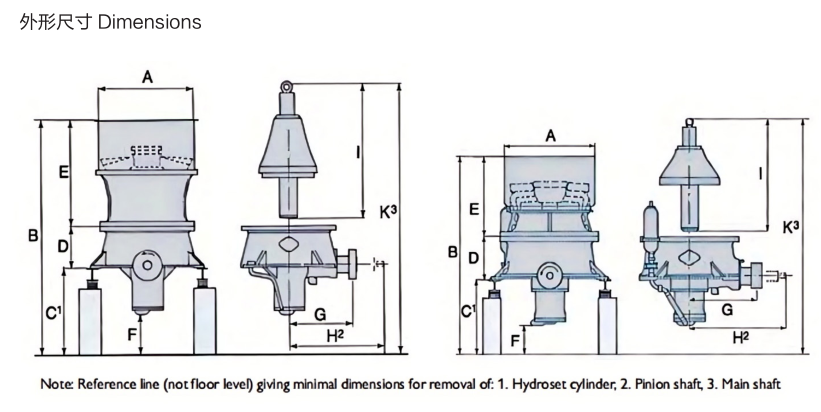 外形尺寸 Dimensions

A
E
B
D
C$^1$
F
I
K$^3$
G
H$^2$

A
E
B
D
C$^1$
F
I
K$^3$
G
H$^2$

Note: Reference line (not floor level) giving minimal dimensions for removal of: 1. Hydroset cylinder, 2. Pinion shaft, 3. Main shaft