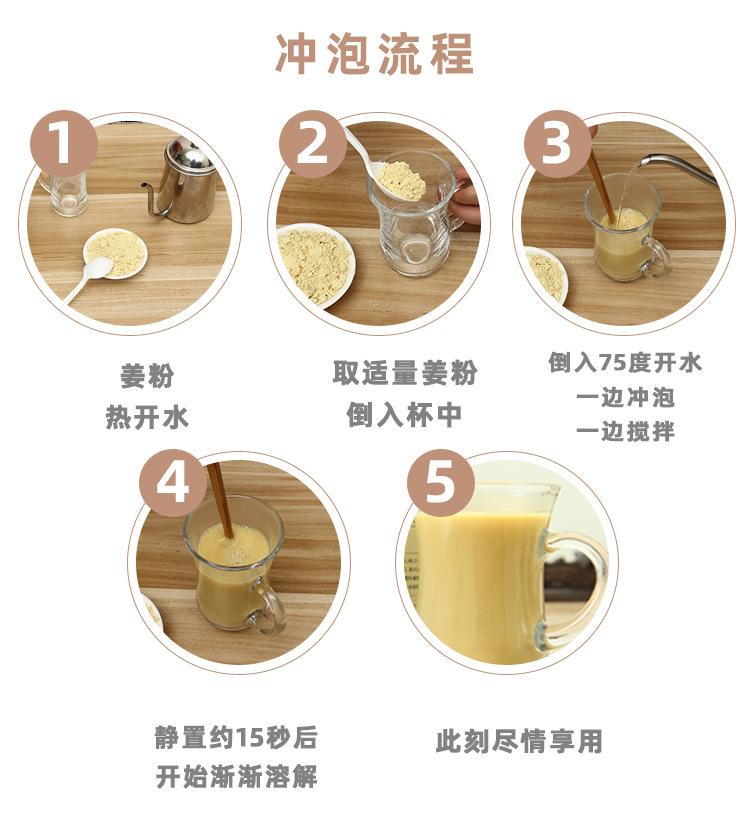 冲泡流程

1

姜粉
热开水

2

取适量姜粉
倒入杯中

3

倒入75度开水
一边冲泡
一边搅拌

4

静置约15秒后
开始渐渐溶解

5

此刻尽情享用