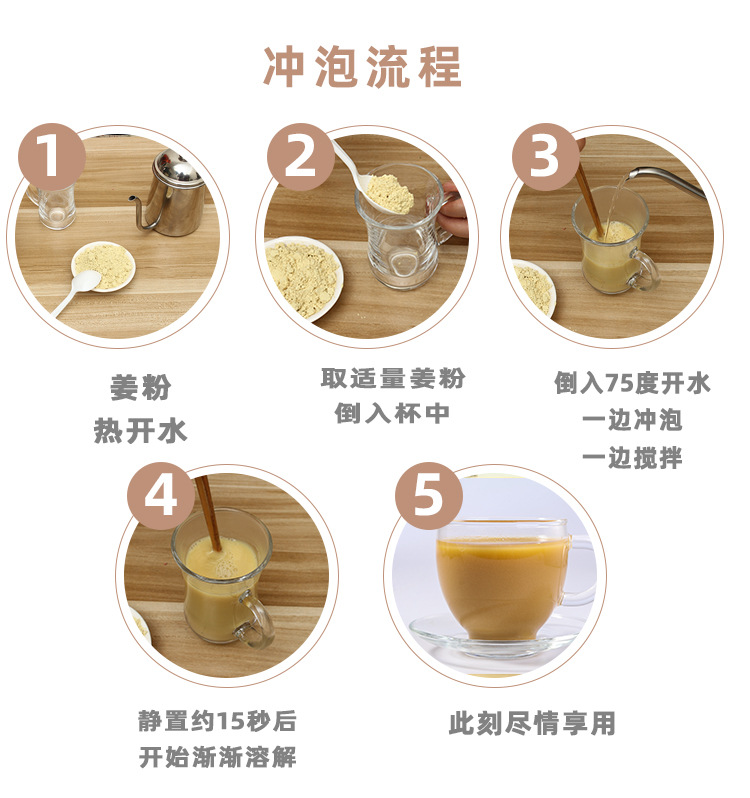 冲泡流程

1

姜粉
热开水

2

取适量姜粉
倒入杯中

3

倒入75度开水
一边冲泡
一边搅拌

4

静置约15秒后
开始渐渐溶解

5

此刻尽情享用