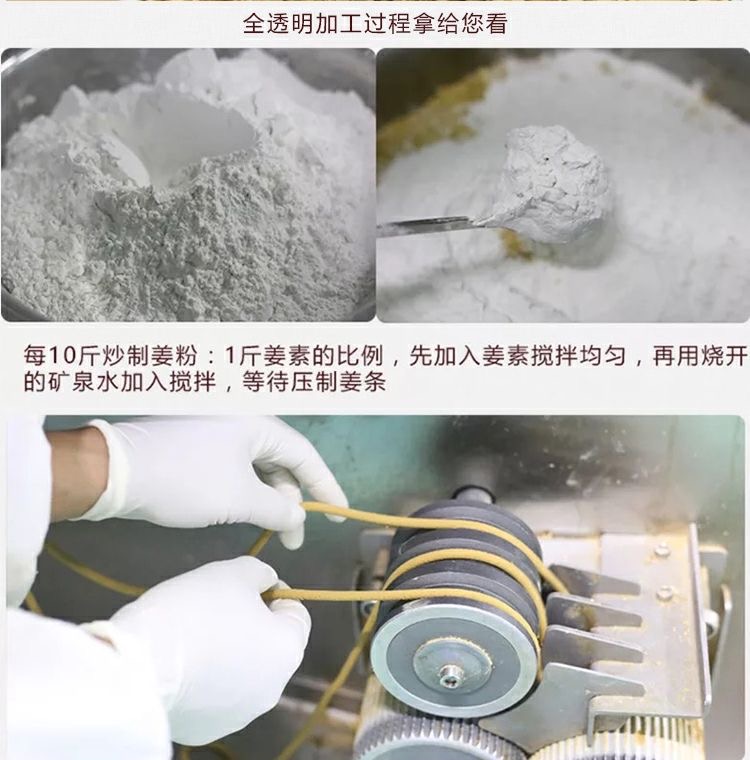 全透明加工过程拿给您看

每10斤炒制姜粉：1斤姜素的比例，先加入姜素搅拌均匀，再用烧开的矿泉水加入搅拌，等待压制姜条