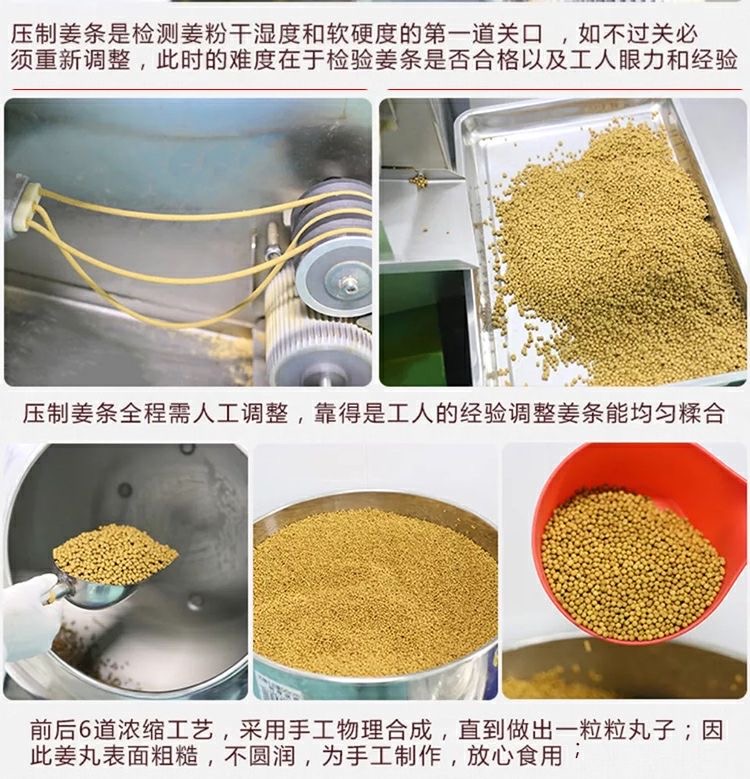 压制姜条是检测姜粉干湿度和软硬度的第一道关口 ，如不过关必须重新调整，此时的难度在于检验姜条是否合格以及工人眼力和经验

压制姜条全程需人工调整，靠得是工人的经验调整姜条能均匀糅合

前后6道浓缩工艺，采用手工物理合成，直到做出一粒粒丸子；因此姜丸表面粗糙，不圆润，为手工制作，放心食用；