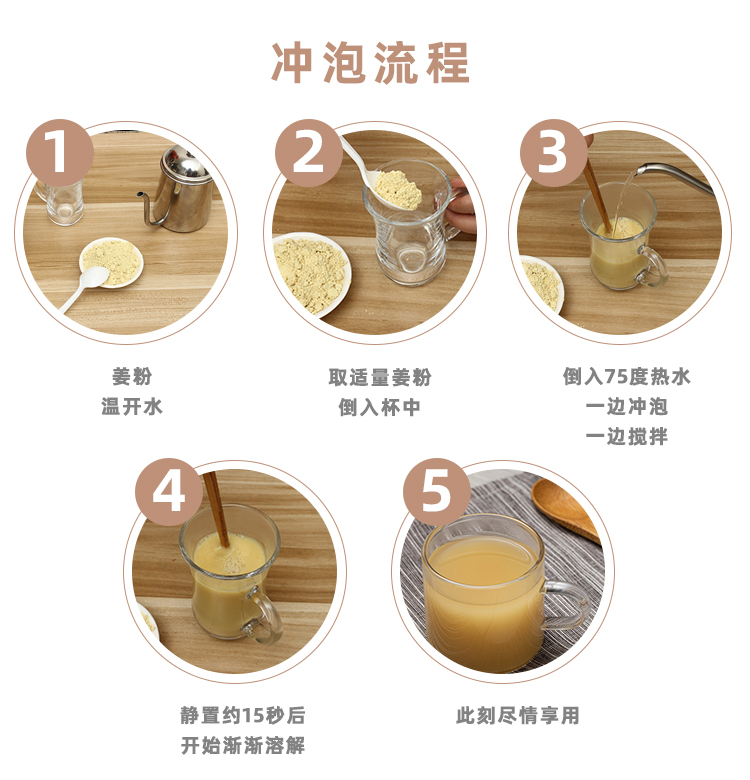 冲泡流程

1

姜粉
温开水

2

取适量姜粉
倒入杯中

3

倒入75度热水
一边冲泡
一边搅拌

4

静置约15秒后
开始渐渐溶解

5

此刻尽情享用