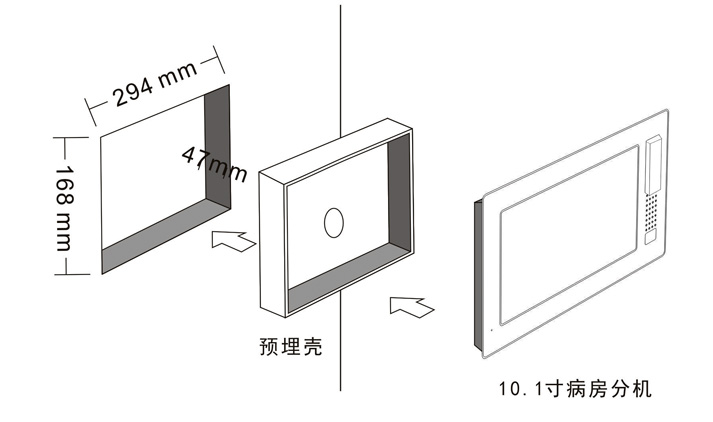 294 mm
168 mm
47mm
预埋壳
10.1寸病房分机