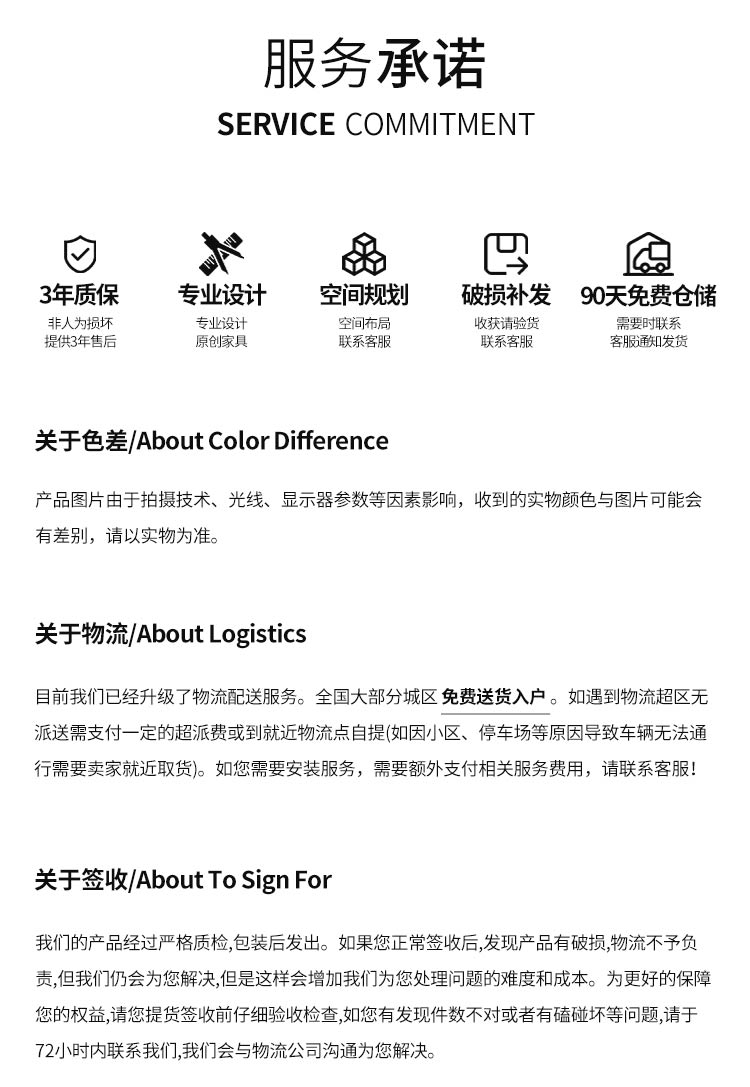 服务承诺
SERVICE COMMITMENT

3年质保
非人为损坏
提供3年售后

专业设计
专业设计
原创家具

空间规划
空间布局
联系客服

破损补发
收获请验货
联系客服

90天免费仓储
需要时联系
客服通知发货

关于色差/About Color Difference

产品图片由于拍摄技术、光线、显示器参数等因素影响，收到的实物颜色与图片可能会有差别，请以实物为准。

关于物流/About Logistics

目前我们已经升级了物流配送服务。全国大部分城区 免费送货入户 。如遇到物流超区无派送需支付一定的超派费或到就近物流点自提(如因小区、停车场等原因导致车辆无法通行需要卖家就近取货)。如您需要安装服务，需要额外支付相关服务费用，请联系客服!

关于签收/About To Sign For

我们的产品经过严格质检,包装后发出。如果您正常签收后,发现产品有破损,物流不予负责,但我们仍会为您解决,但是这样会增加我们为您处理问题的难度和成本。为更好的保障您的权益,请您提货签收前仔细验收检查,如您有发现件数不对或者有磕碰坏等问题,请于72小时内联系我们,我们会与物流公司沟通为您解决。