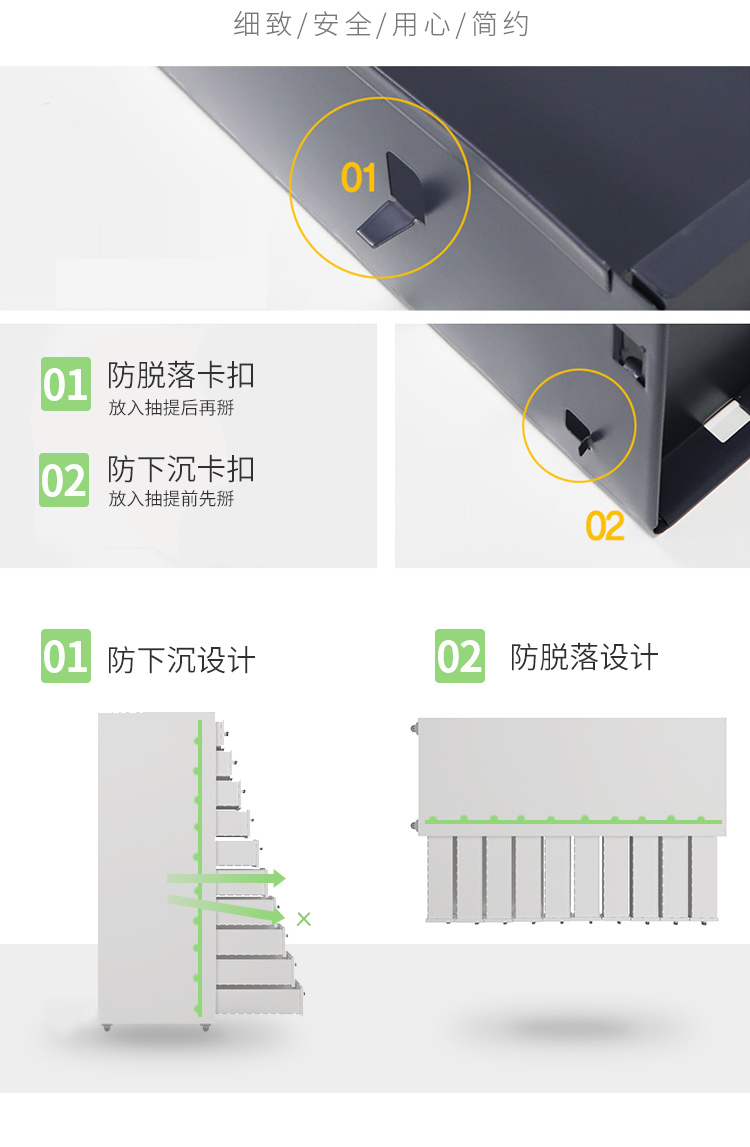 细致/安全/用心/简约

01

01 防脱落卡扣
放入抽提后再掰

02 防下沉卡扣
放入抽提前先掰

02

01 防下沉设计

02 防脱落设计

×