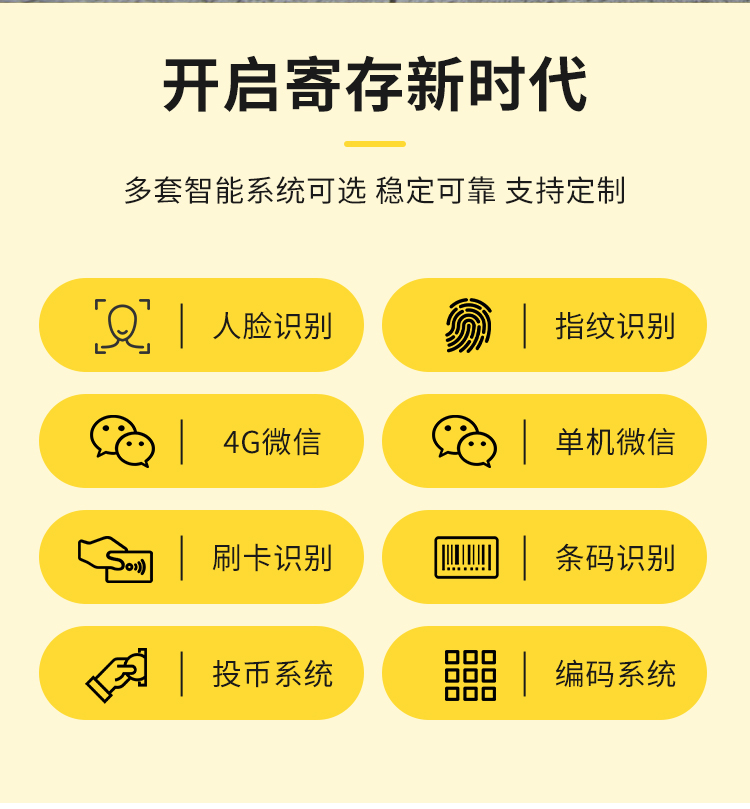 开启寄存新时代

多套智能系统可选 稳定可靠 支持定制

人脸识别

指纹识别

4G微信

单机微信

刷卡识别

条码识别

投币系统

编码系统