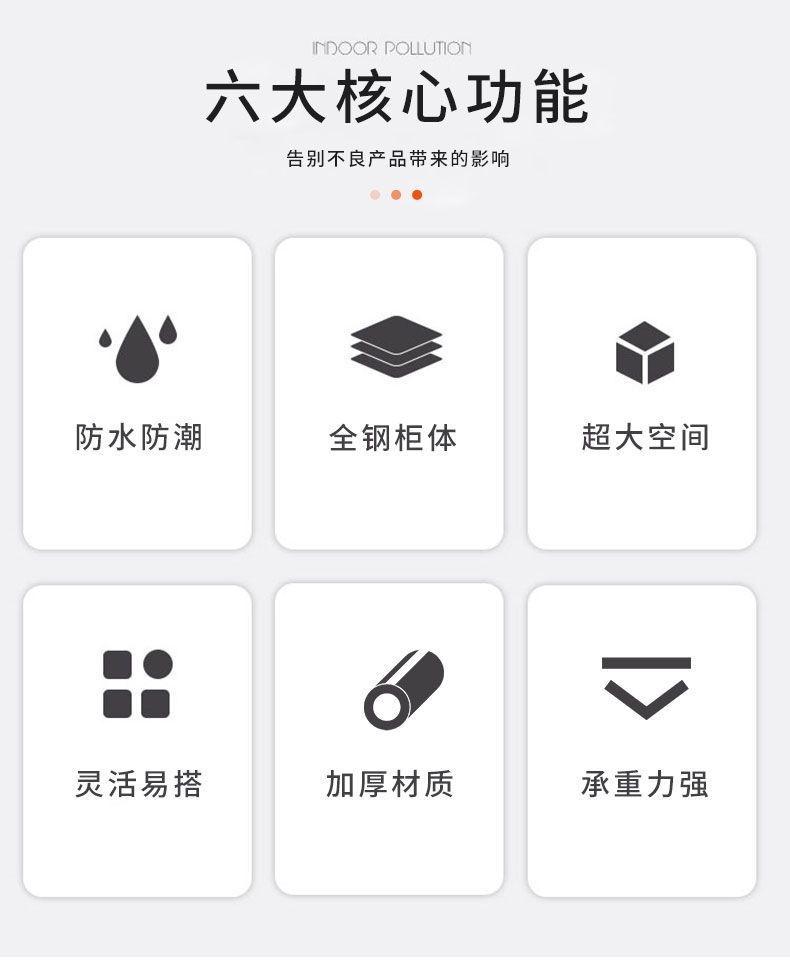 INDOOR POLLUTION

六大核心功能

告别不良产品带来的影响

防水防潮

全钢柜体

超大空间

灵活易搭

加厚材质

承重力强