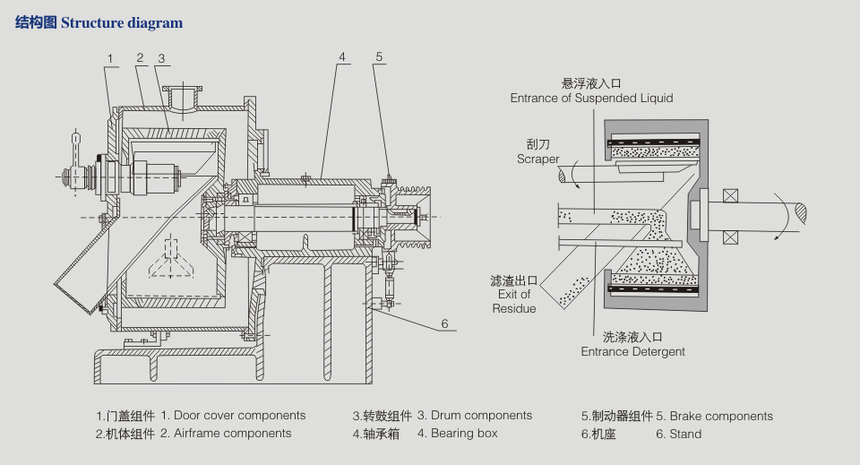 结构图 Structure diagram

1 2 3 4 5

6

悬浮液入口
Entrance of Suspended Liquid

刮刀
Scraper

滤渣出口
Exit of Residue

洗涤液入口
Entrance Detergent

1.门盖组件 1. Door cover components
2.机体组件 2. Airframe components
3.转鼓组件 3. Drum components
4.轴承箱 4. Bearing box
5.制动器组件 5. Brake components
6.机座 6. Stand