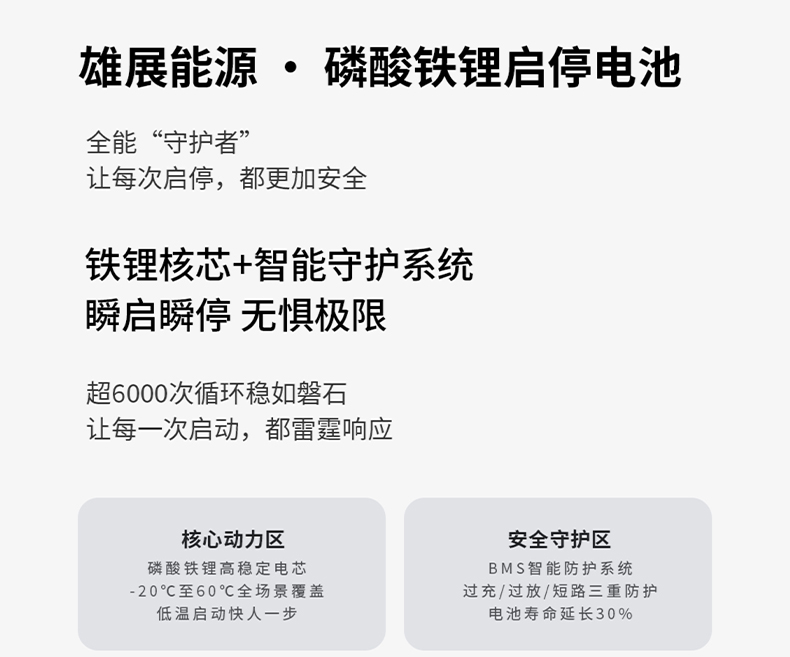 雄展能源 · 磷酸铁锂启停电池

全能“守护者”
让每次启停，都更加安全

铁锂核芯+智能守护系统
瞬启瞬停 无惧极限

超6000次循环稳如磐石
让每一次启动，都雷霆响应

核心动力区
磷酸铁锂高稳定电芯
-20℃至60℃全场景覆盖
低温启动快人一步

安全守护区
BMS智能防护系统
过充/过放/短路三重防护
电池寿命延长30%