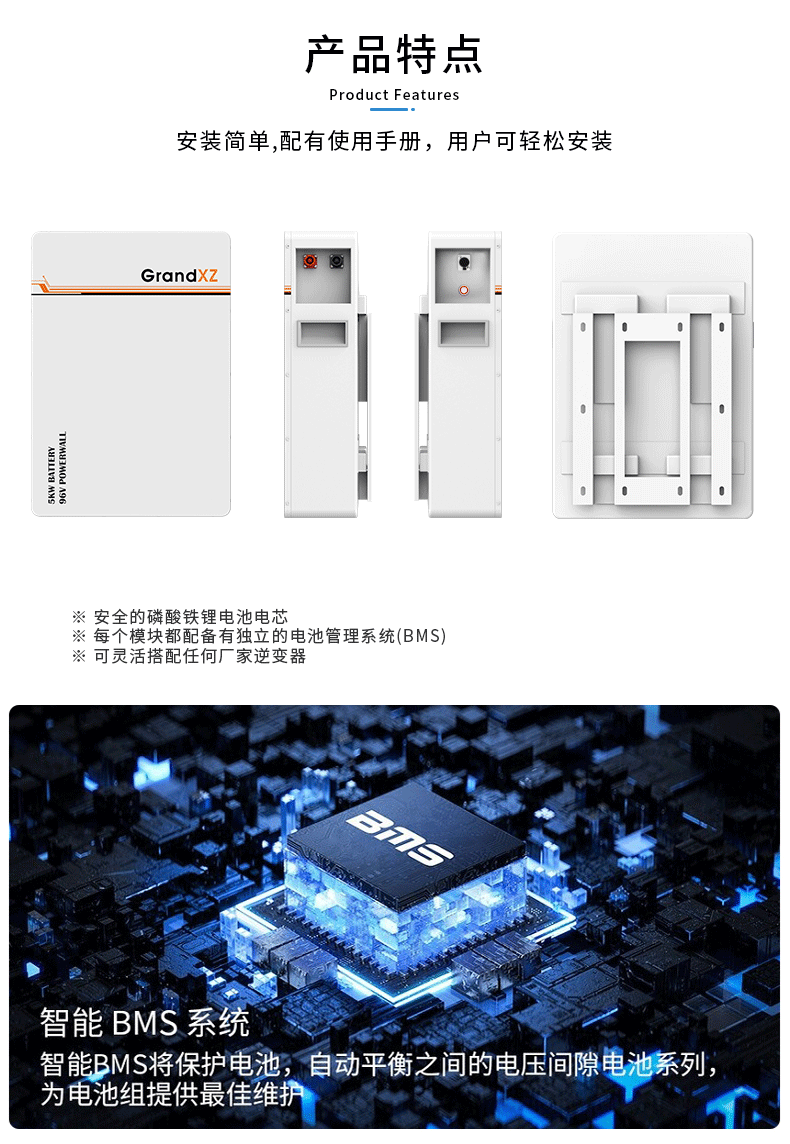 产品特点

Product Features

安装简单,配有使用手册，用户可轻松安装

GrandXZ

5KW BATTERY
96V POWERWALL

※ 安全的磷酸铁锂电池电芯
※ 每个模块都配备有独立的电池管理系统(BMS)
※ 可灵活搭配任何厂家逆变器

BMS

智能 BMS 系统

智能BMS将保护电池，自动平衡之间的电压间隙电池系列，为电池组提供最佳维护