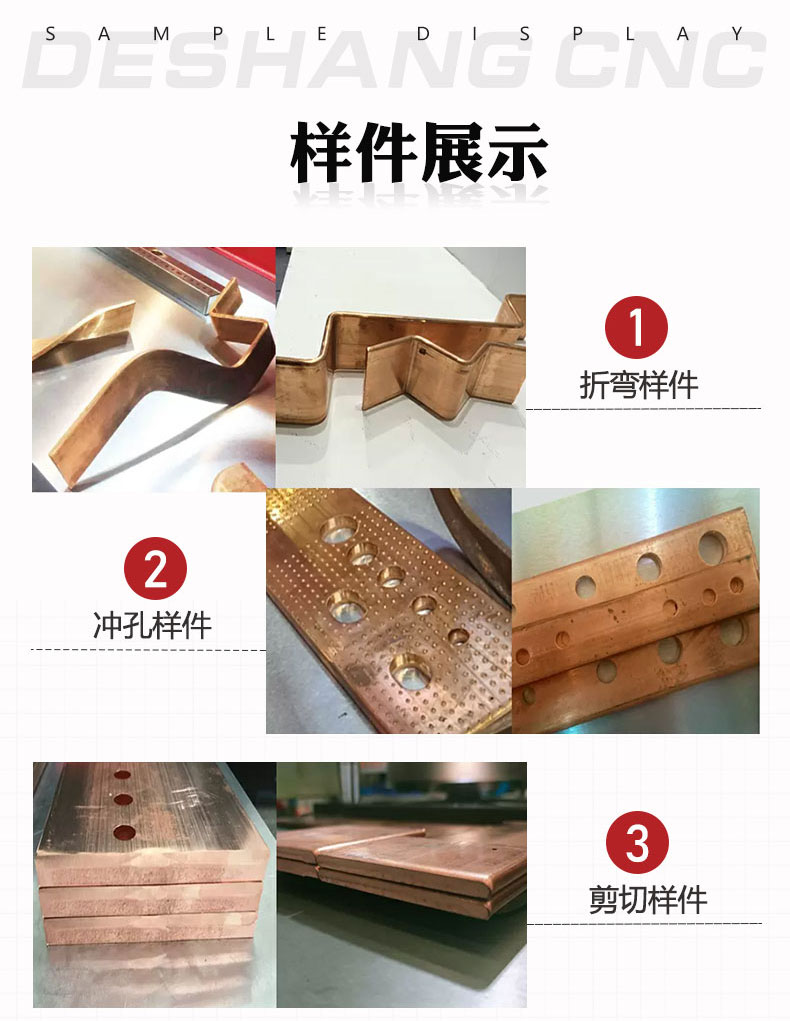 SAMPLE DISPLAY
DESHANG CNC

样件展示

1
折弯样件

2
冲孔样件

3
剪切样件