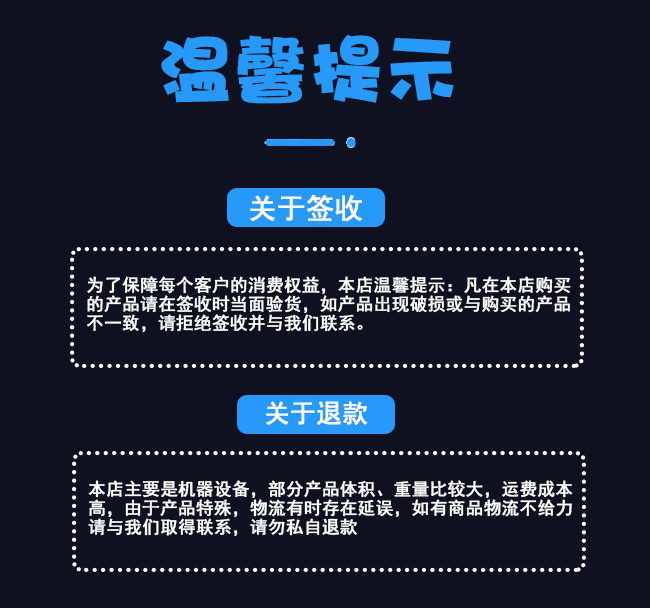 温馨提示

关于签收

为了保障每个客户的消费权益，本店温馨提示：凡在本店购买的产品请在签收时当面验货，如产品出现破损或与购买的产品不一致，请拒绝签收并与我们联系。

关于退款

本店主要是机器设备，部分产品体积、重量比较大，运费成本高，由于产品特殊，物流有时存在延误，如有商品物流不给力请与我们取得联系，请勿私自退款