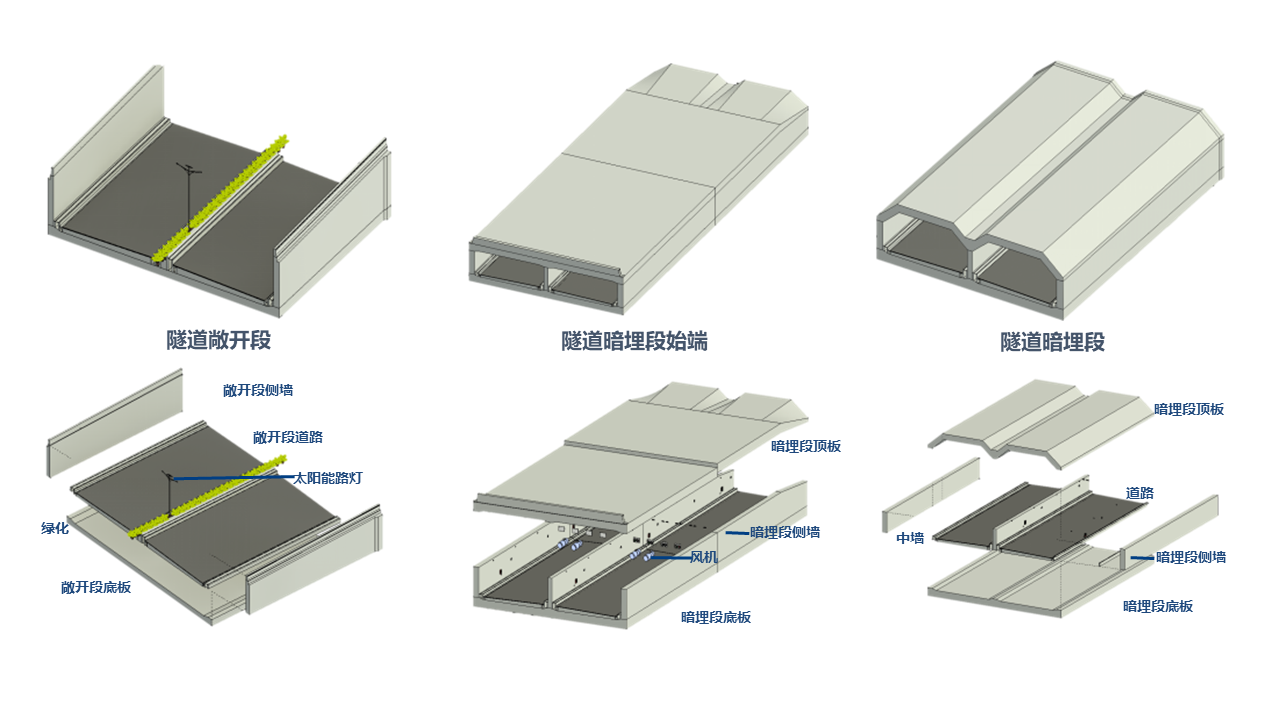 隧道敞开段

隧道暗埋段始端

隧道暗埋段

敞开段侧墙

敞开段道路

太阳能路灯

绿化

敞开段底板

暗埋段顶板

暗埋段侧墙

风机

暗埋段底板

暗埋段顶板

道路

中墙

暗埋段侧墙

暗埋段底板