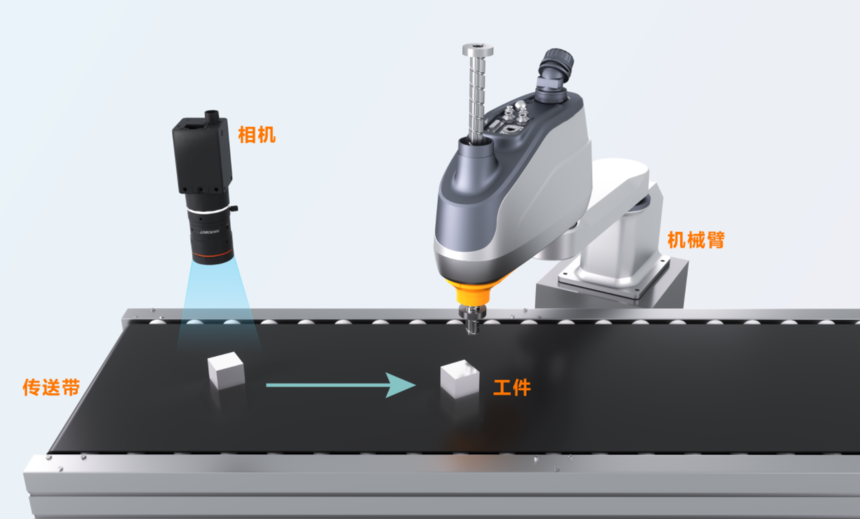 相机

机械臂

传送带

工件