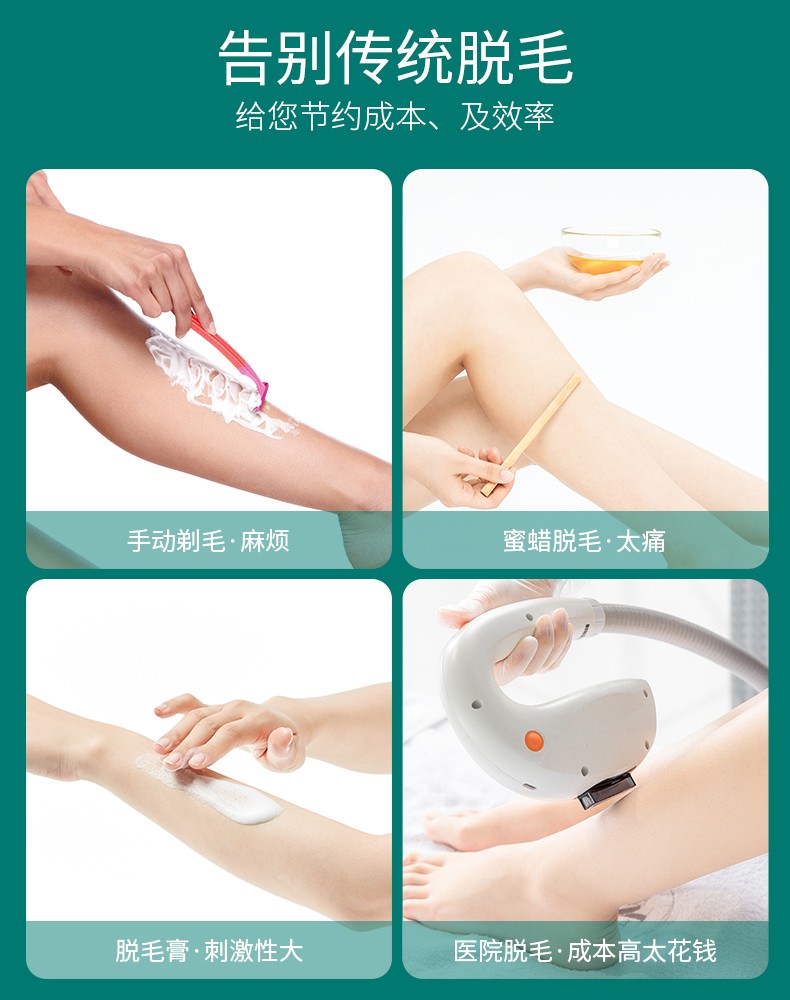 告别传统脱毛

给您节约成本、及效率

手动剃毛·麻烦

蜜蜡脱毛·太痛

脱毛膏·刺激性大

医院脱毛·成本高太花钱