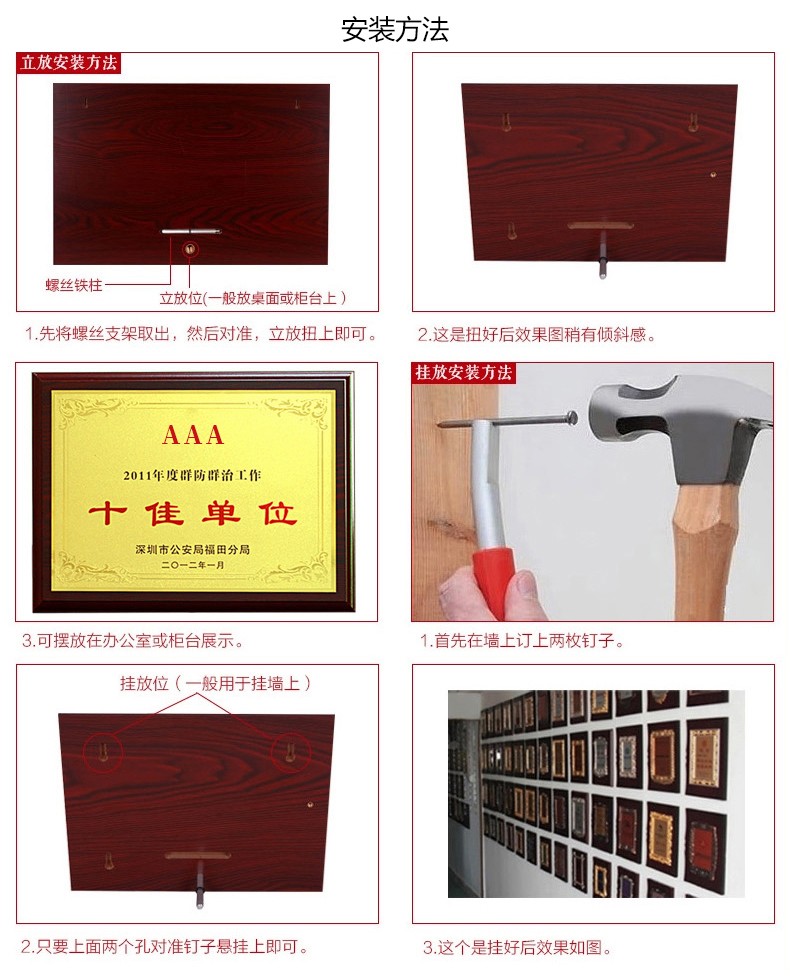 安装方法

立放安装方法

螺丝铁柱

立放位(一般放桌面或柜台上 )

1.先将螺丝支架取出，然后对准，立放扭上即可。

2.这是扭好后效果图稍有倾斜感。

AAA

2011年度群防群治工作

十佳单位

深圳市公安局福田分局

二〇一二年一月

3.可摆放在办公室或柜台展示。

挂放安装方法

1.首先在墙上订上两枚钉子。

挂放位（一般用于挂墙上）

2.只要上面两个孔对准钉子悬挂上即可。

3.这个是挂好后效果如图。