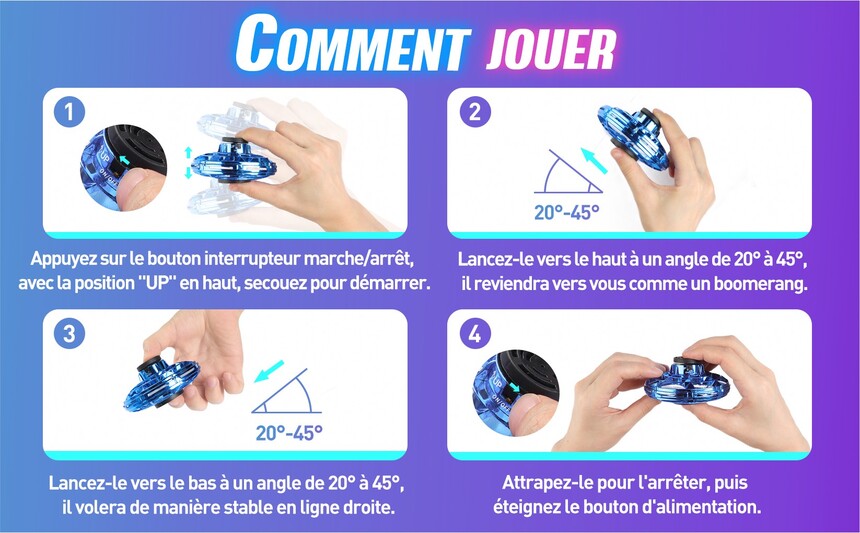 COMMENT JOUER

1

UP
ON/OFF

Appuyez sur le bouton interrupteur marche/arrêt, avec la position "UP" en haut, secouez pour démarrer.

2

20°-45°

Lancez-le vers le haut à un angle de 20° à 45°, il reviendra vers vous comme un boomerang.

3

20°-45°

Lancez-le vers le bas à un angle de 20° à 45°, il volera de manière stable en ligne droite.

4

UP
ON/OFF

Attrapez-le pour l'arrêter, puis éteignez le bouton d'alimentation.