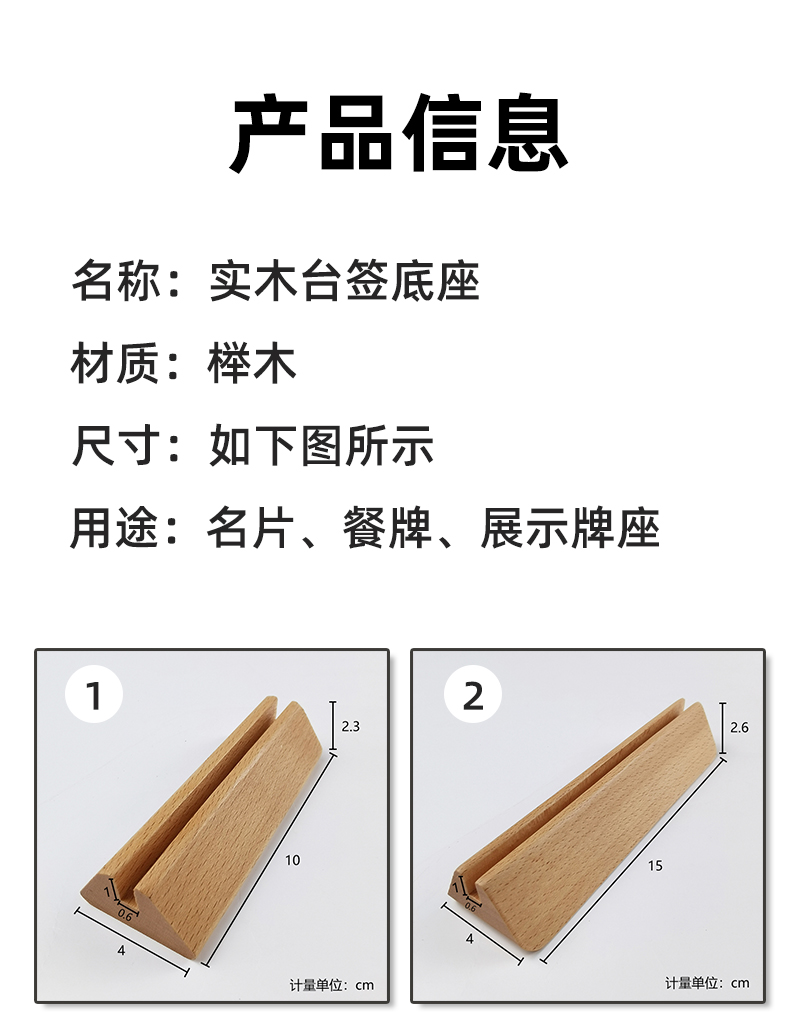 产品信息

名称：实木台签底座

材质：榉木

尺寸：如下图所示

用途：名片、餐牌、展示牌座

1

2.3

10

1

0.6

4

计量单位：cm

2

2.6

15

1

0.6

4

计量单位：cm