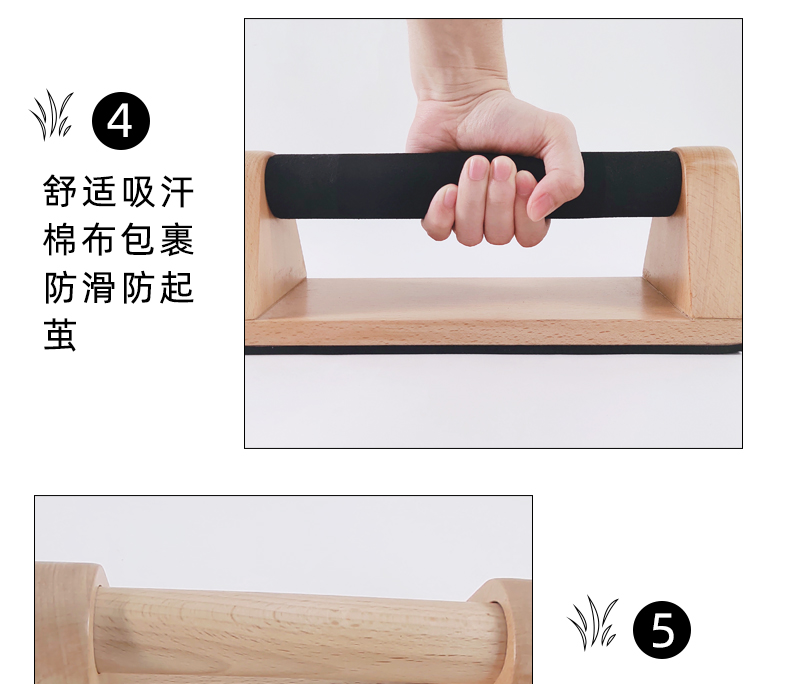 4

舒适吸汗棉布包裹防滑防起茧

5