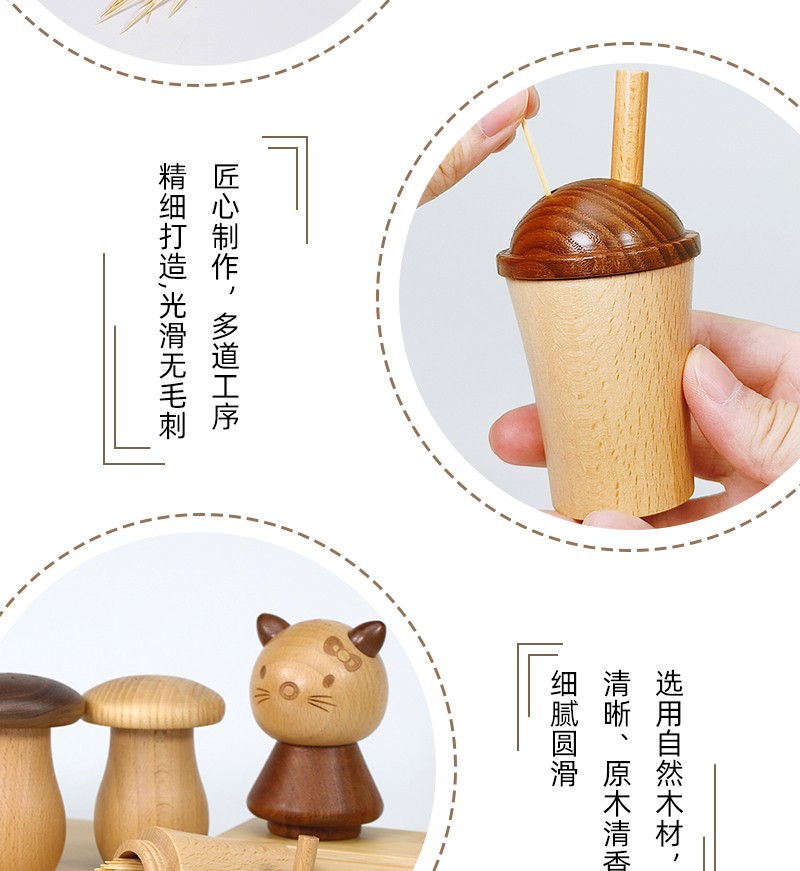 匠心制作，多道工序

精细打造、光滑无毛刺

选用自然木材，

清晰、原木清香

细腻圆滑