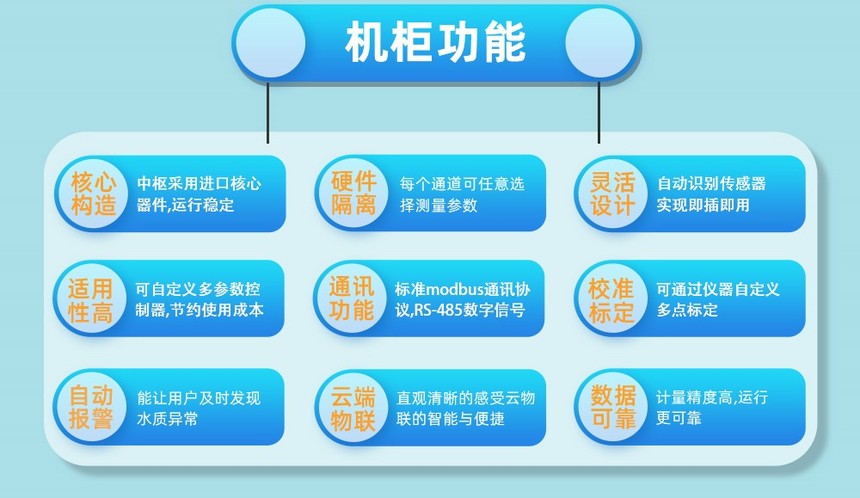 机柜功能

核心构造

中枢采用进口核心器件,运行稳定

硬件隔离

每个通道可任意选择测量参数

灵活设计

自动识别传感器实现即插即用

适用性高

可自定义多参数控制器,节约使用成本

通讯功能

标准modbus通讯协议,RS-485数字信号

校准标定

可通过仪器自定义多点标定

自动报警

能让用户及时发现水质异常

云端物联

直观清晰的感受云物联的智能与便捷

数据可靠

计量精度高,运行更可靠