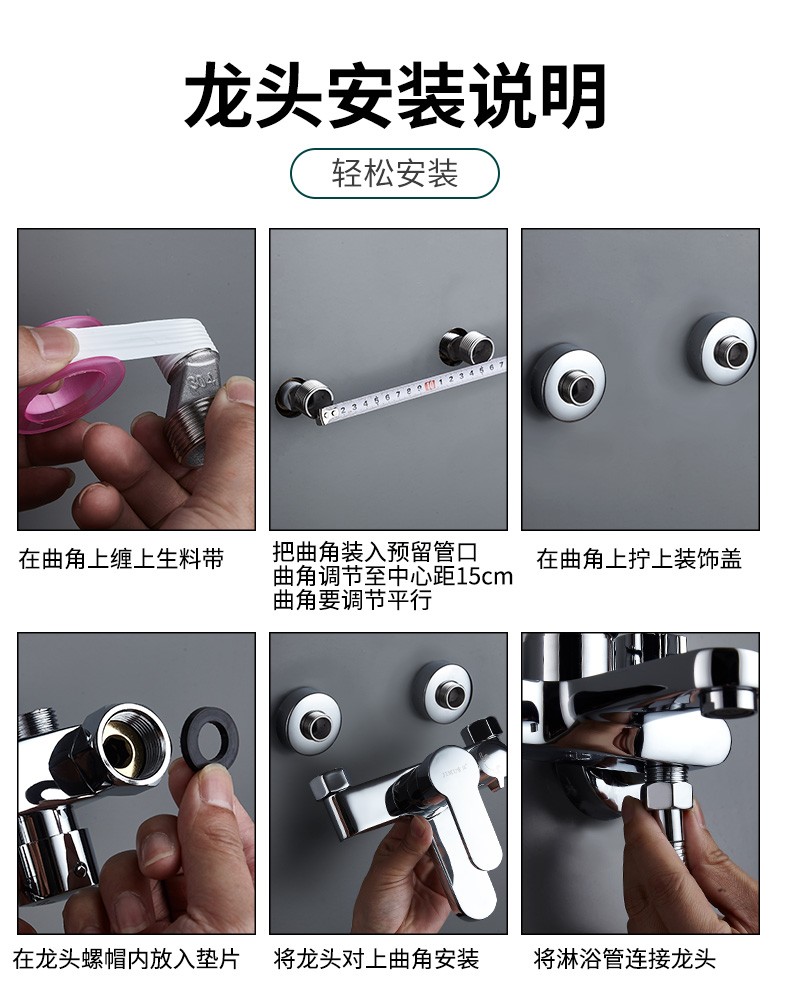 龙头安装说明

轻松安装

在曲角上缠上生料带

把曲角装入预留管口
曲角调节至中心距15cm
曲角要调节平行

在曲角上拧上装饰盖

在龙头螺帽内放入垫片

将龙头对上曲角安装

将淋浴管连接龙头