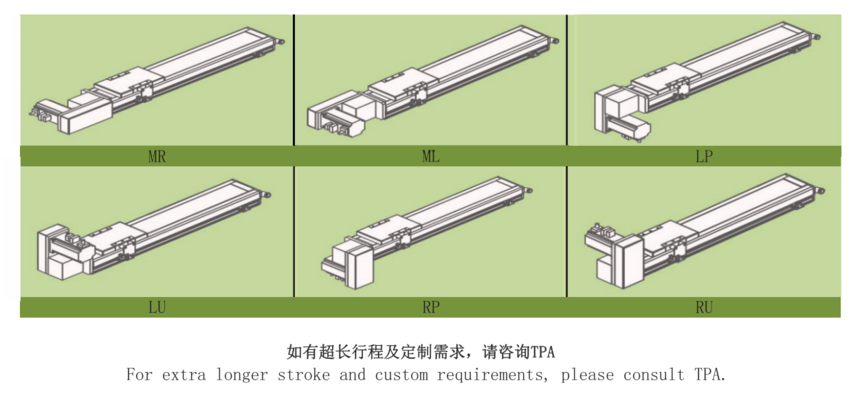 MR

ML

LP

LU

RP

RU

如有超长行程及定制需求，请咨询TPA
For extra longer stroke and custom requirements, please consult TPA.