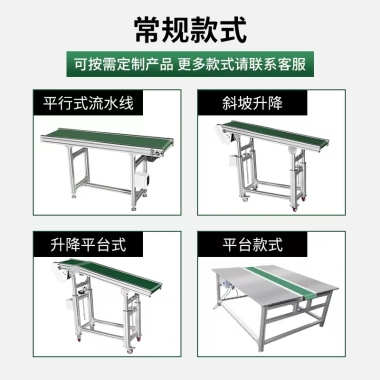 常规款式

可按需定制产品 更多款式请联系客服

平行式流水线

斜坡升降

升降平台式

平台款式