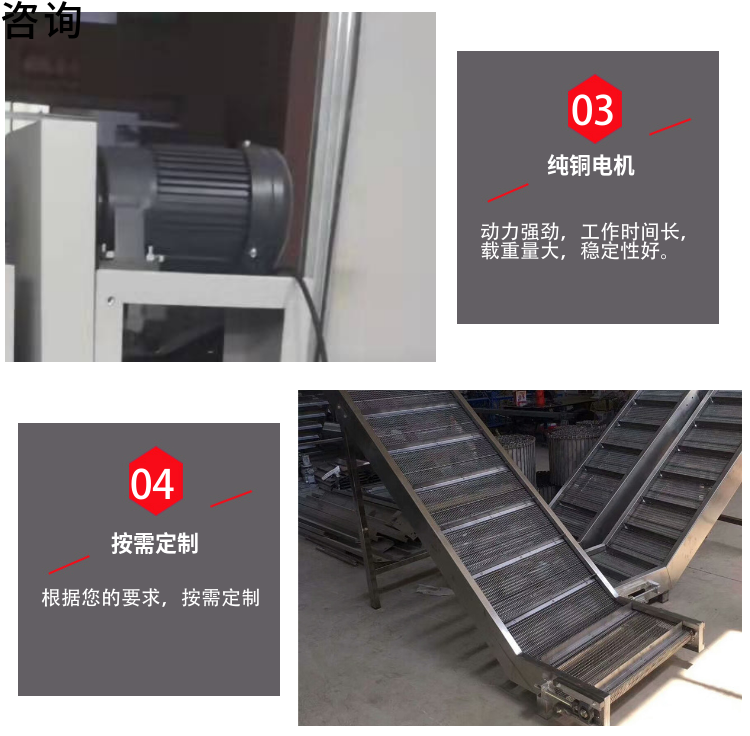 咨询

03

纯铜电机

动力强劲，工作时间长，载重量大，稳定性好。

04

按需定制

根据您的要求，按需定制