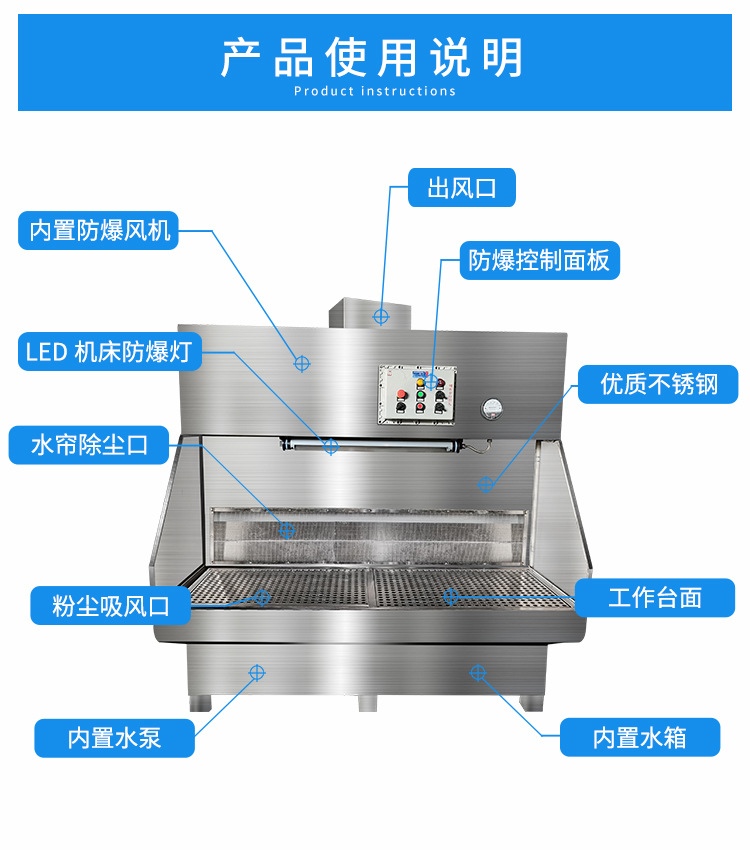 产品使用说明
Product instructions

出风口

内置防爆风机

防爆控制面板

LED 机床防爆灯

优质不锈钢

水帘除尘口

粉尘吸风口

工作台面

内置水泵

内置水箱