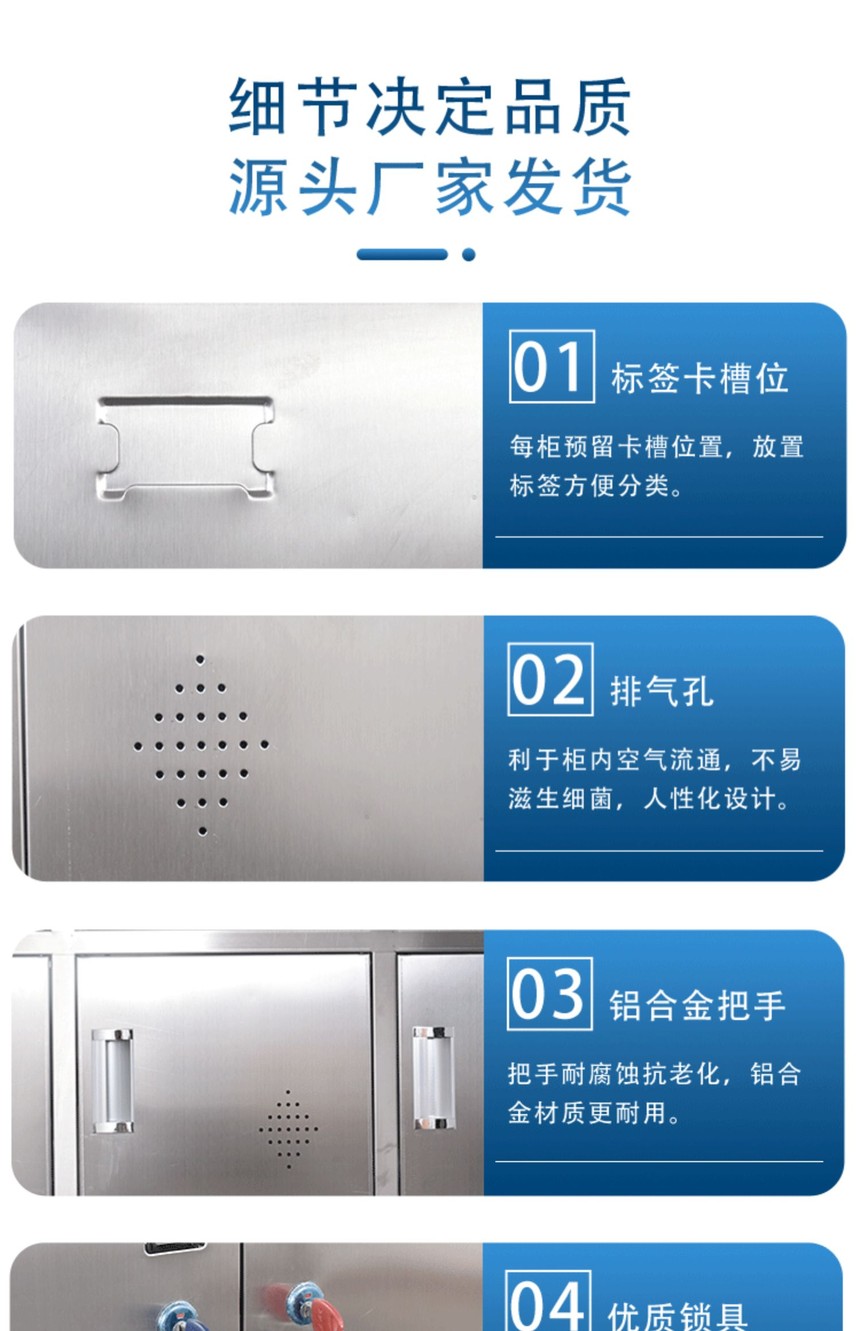 细节决定品质
源头厂家发货

01 标签卡槽位

每柜预留卡槽位置，放置标签方便分类。

02 排气孔

利于柜内空气流通，不易滋生细菌，人性化设计。

03 铝合金把手

把手耐腐蚀抗老化，铝合金材质更耐用。

04 优质锁具