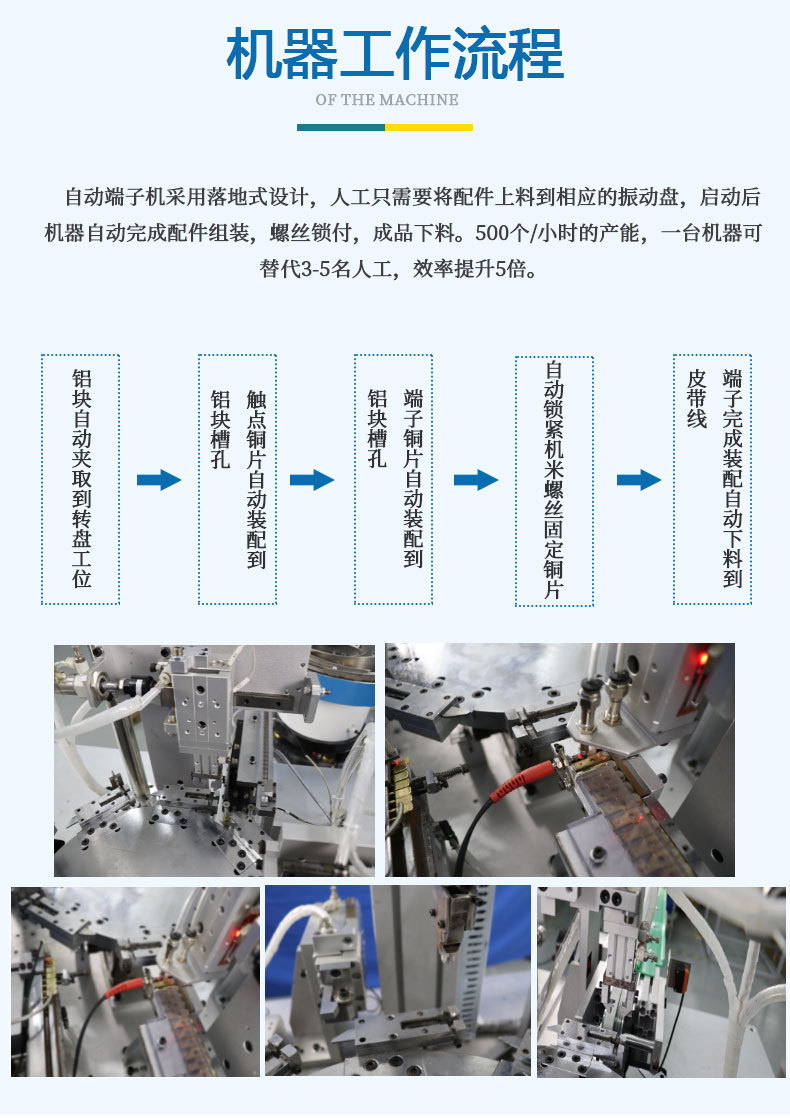 机器工作流程
OF THE MACHINE

自动端子机采用落地式设计，人工只需要将配件上料到相应的振动盘，启动后机器自动完成配件组装，螺丝锁付，成品下料。500个/小时的产能，一台机器可替代3-5名人工，效率提升5倍。

铝块自动夹取到转盘工位

触点铜片自动装配到铝块槽孔

端子铜片自动装配到铝块槽孔

自动锁紧机米螺丝固定铜片

端子完成装配自动下料到皮带线