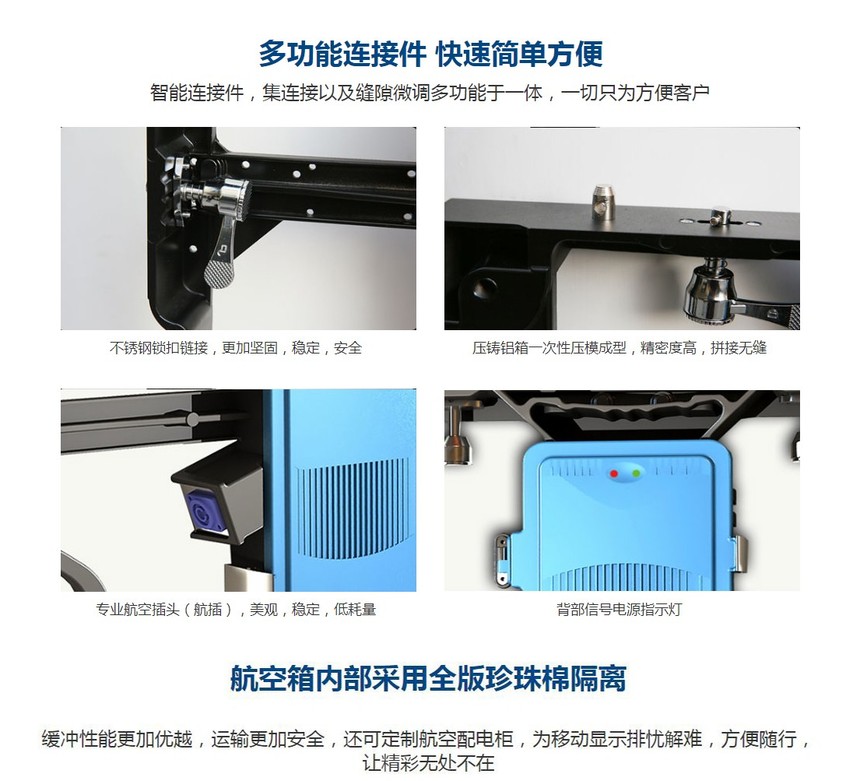 多功能连接件 快速简单方便

智能连接件，集连接以及缝隙微调多功能于一体，一切只为方便客户

不锈钢锁扣链接，更加坚固，稳定，安全

压铸铝箱一次性压模成型，精密度高，拼接无缝

专业航空插头（航插），美观，稳定，低耗量

背部信号电源指示灯

航空箱内部采用全版珍珠棉隔离

缓冲性能更加优越，运输更加安全，还可定制航空配电柜，为移动显示排忧解难，方便随行，让精彩无处不在