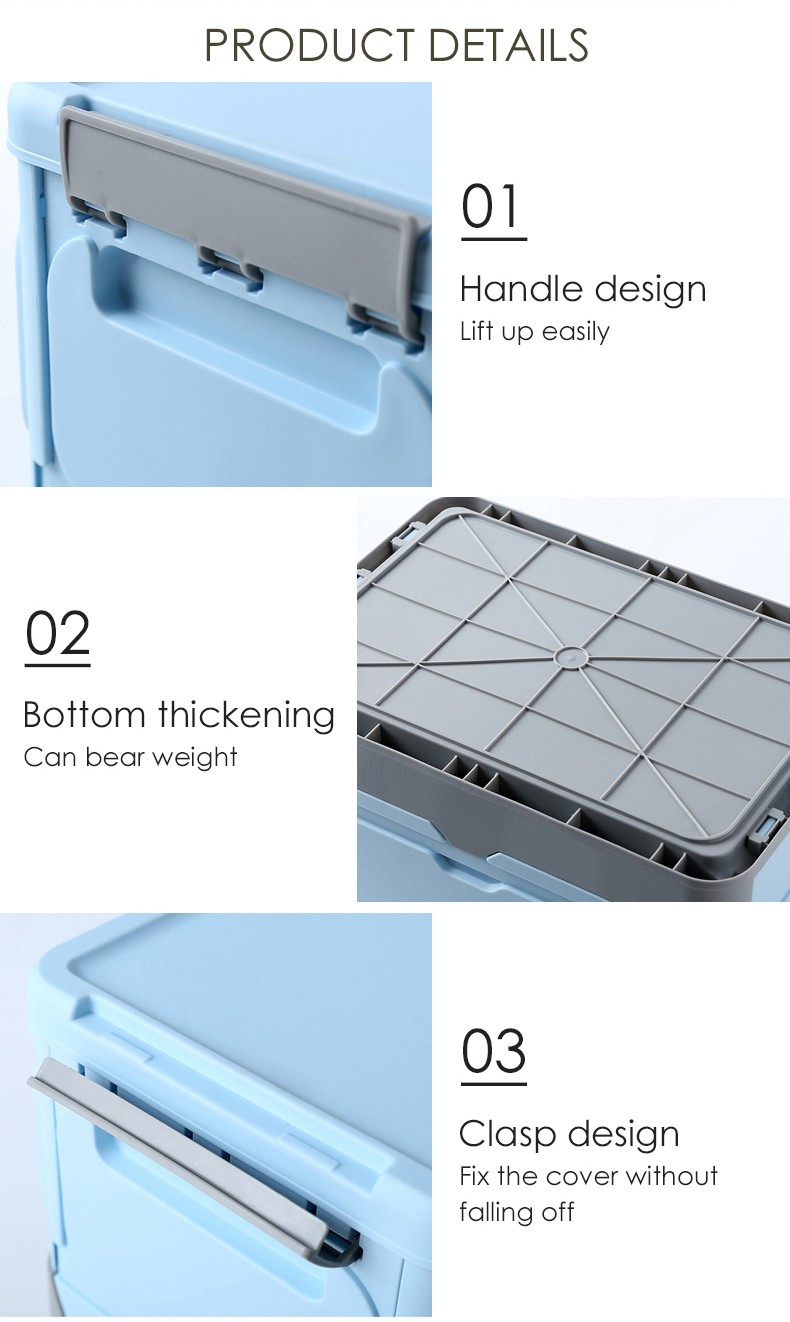 PRODUCT DETAILS

01

Handle design
Lift up easily

02

Bottom thickening
Can bear weight

03

Clasp design
Fix the cover without falling off