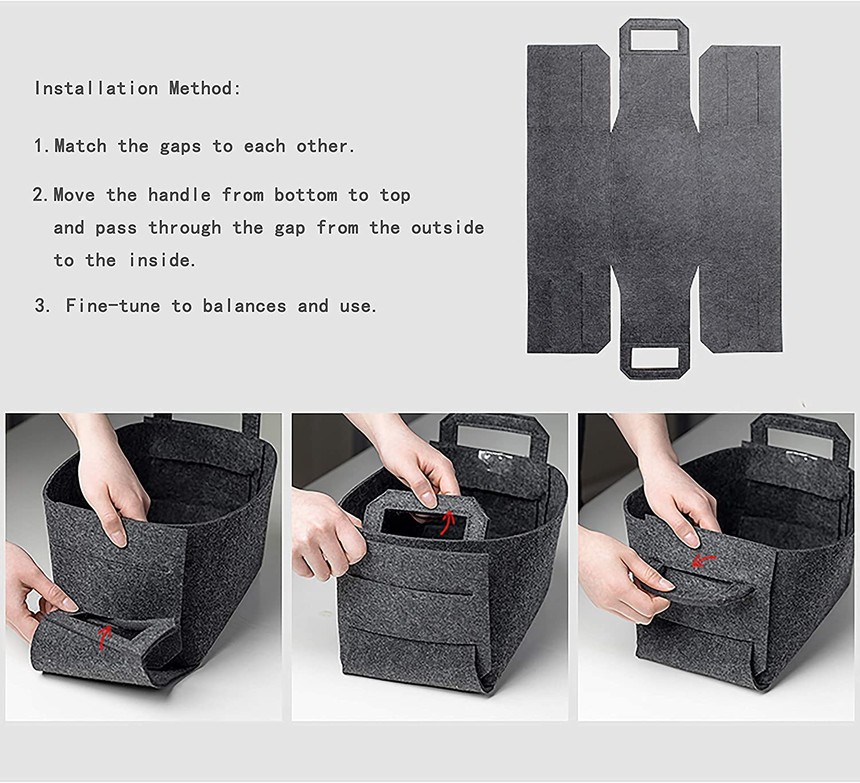 Installation Method:

1. Match the gaps to each other.

2. Move the handle from bottom to top and pass through the gap from the outside to the inside.

3. Fine-tune to balances and use.