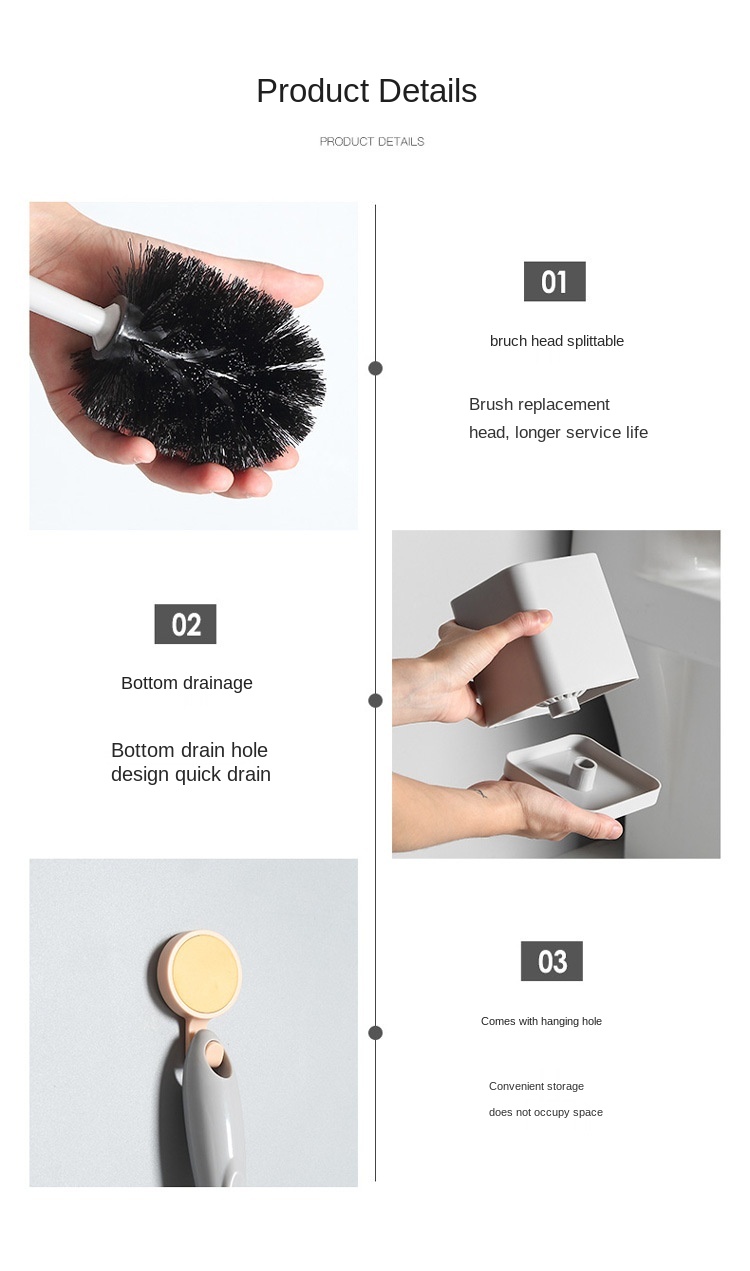 Product Details

PRODUCT DETAILS

01

bruch head splittable

Brush replacement head, longer service life

02

Bottom drainage

Bottom drain hole design quick drain

03

Comes with hanging hole

Convenient storage does not occupy space