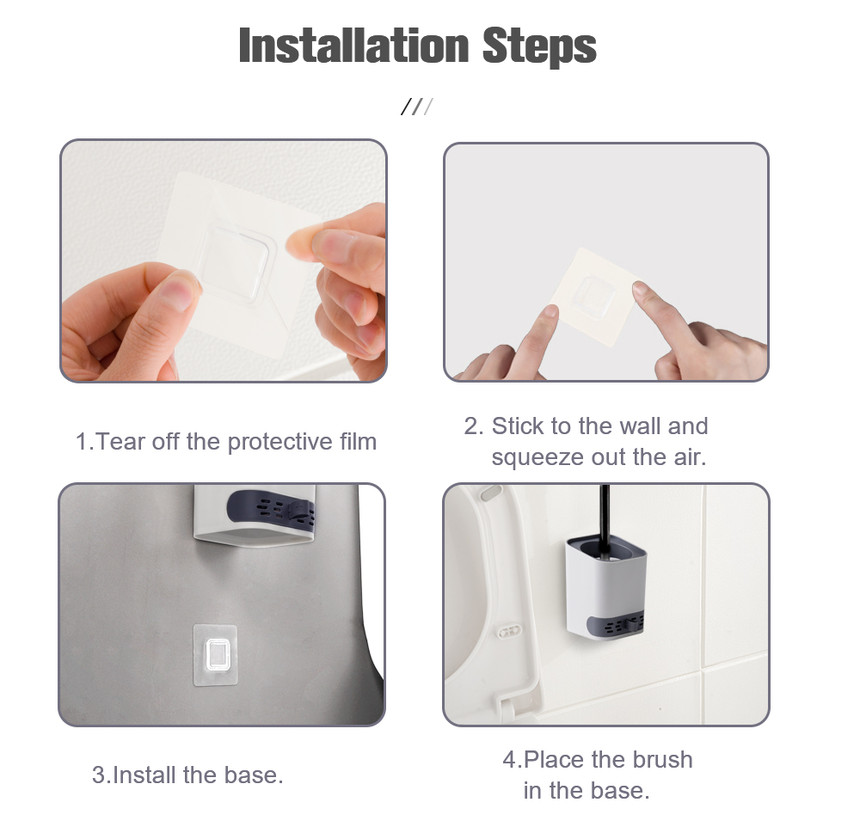 Installation Steps

///

1.Tear off the protective film

2. Stick to the wall and squeeze out the air.

3.Install the base.

4.Place the brush in the base.