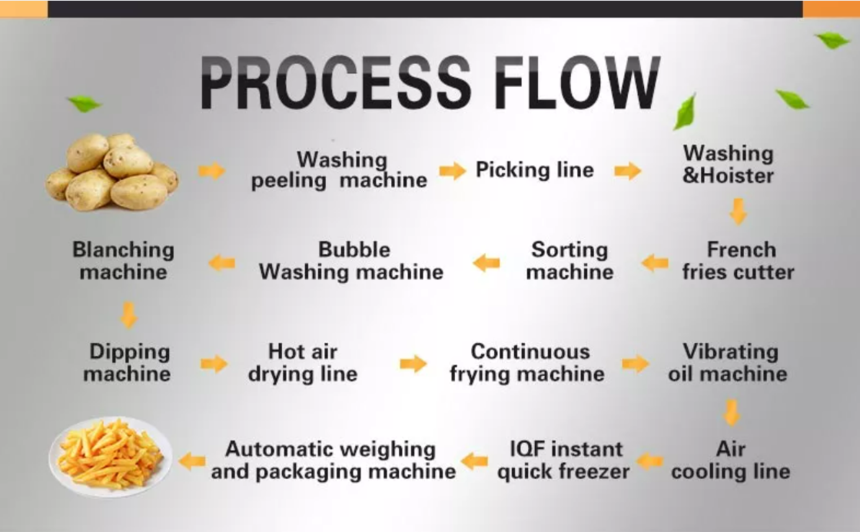 PROCESS FLOW

Washing peeling machine

Picking line

Washing &Hoister

French fries cutter

Sorting machine

Bubble Washing machine

Blanching machine

Dipping machine

Hot air drying line

Continuous frying machine

Vibrating oil machine

Air cooling line

IQF instant quick freezer

Automatic weighing and packaging machine