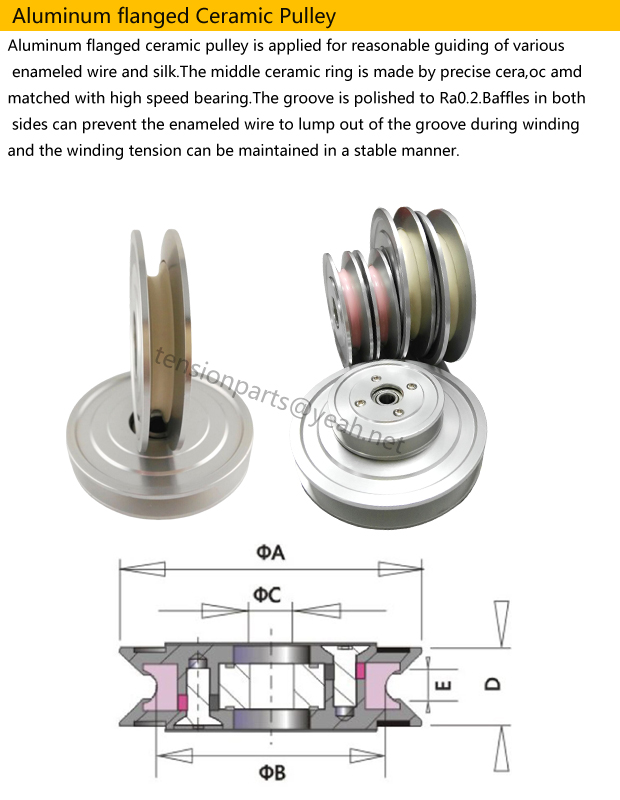 Aluminum flanged Ceramic Pulley

Aluminum flanged ceramic pulley is applied for reasonable guiding of various enameled wire and silk.The middle ceramic ring is made by precise cera,oc amd matched with high speed bearing.The groove is polished to Ra0.2.Baffles in both sides can prevent the enameled wire to lump out of the groove during winding and the winding tension can be maintained in a stable manner.

tensionparts@yeah.net

ΦA

ΦC

E

D

ΦB