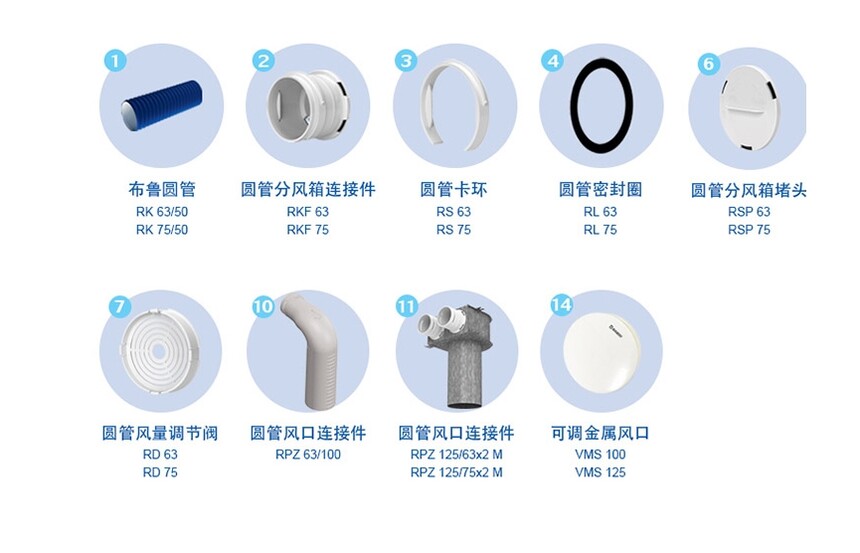 1
布鲁圆管
RK 63/50
RK 75/50

2
圆管分风箱连接件
RKF 63
RKF 75

3
圆管卡环
RS 63
RS 75

4
圆管密封圈
RL 63
RL 75

6
圆管分风箱堵头
RSP 63
RSP 75

7
圆管风量调节阀
RD 63
RD 75

10
圆管风口连接件
RPZ 63/100

11
圆管风口连接件
RPZ 125/63x2 M
RPZ 125/75x2 M

14
可调金属风口
VMS 100
VMS 125