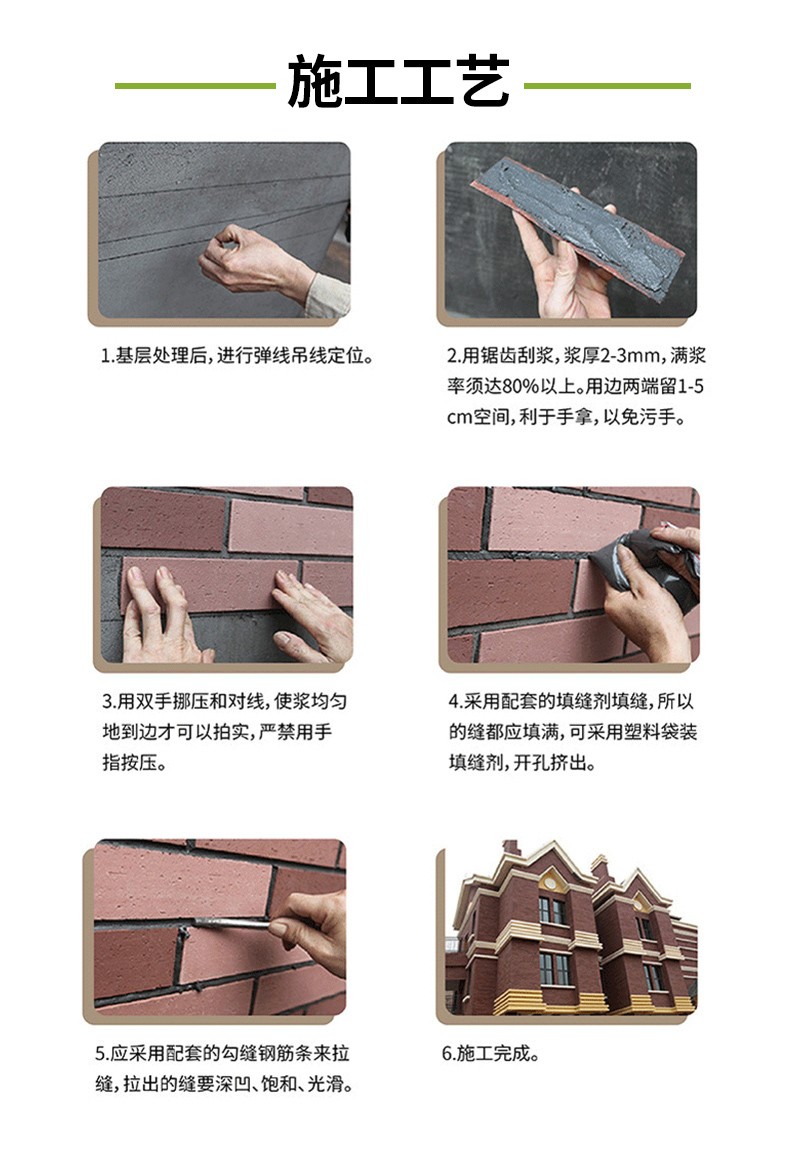 施工工艺

1.基层处理后，进行弹线吊线定位。

2.用锯齿刮浆，浆厚2-3mm，满浆率须达80%以上。用边两端留1-5cm空间，利于手拿，以免污手。

3.用双手挪压和对线，使浆均匀地到边才可以拍实，严禁用手指按压。

4.采用配套的填缝剂填缝，所以的缝都应填满，可采用塑料袋装填缝剂，开孔挤出。

5.应采用配套的勾缝钢筋条来拉缝，拉出的缝要深凹、饱和、光滑。

6.施工完成。